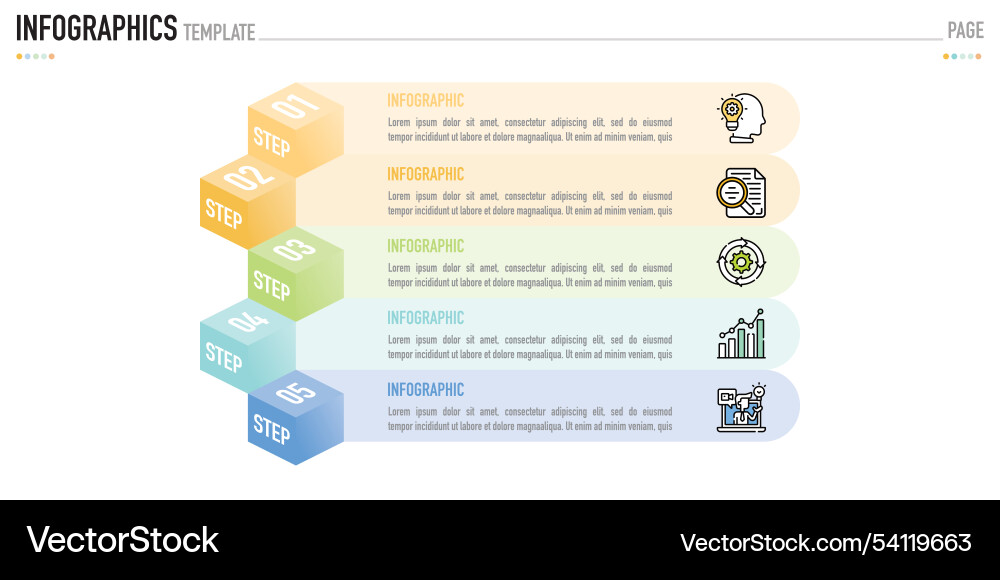 INFOGRAPHICS TEMPLATE

PAGE

01
STEP

INFOGRAPHIC
Lorem ipsum dolor sit amet, consectetur adipiscing elit, sed do eiusmod tempor incididunt ut labore et dolore magnaaliqua. Ut enim ad minim veniam, quis

02
STEP

INFOGRAPHIC
Lorem ipsum dolor sit amet, consectetur adipiscing elit, sed do eiusmod tempor incididunt ut labore et dolore magnaaliqua. Ut enim ad minim veniam, quis

03
STEP

INFOGRAPHIC
Lorem ipsum dolor sit amet, consectetur adipiscing elit, sed do eiusmod tempor incididunt ut labore et dolore magnaaliqua. Ut enim ad minim veniam, quis

04
STEP

INFOGRAPHIC
Lorem ipsum dolor sit amet, consectetur adipiscing elit, sed do eiusmod tempor incididunt ut labore et dolore magnaaliqua. Ut enim ad minim veniam, quis

05
STEP

INFOGRAPHIC
Lorem ipsum dolor sit amet, consectetur adipiscing elit, sed do eiusmod tempor incididunt ut labore et dolore magnaaliqua. Ut enim ad minim veniam, quis

VectorStock

VectorStock.com/54119663