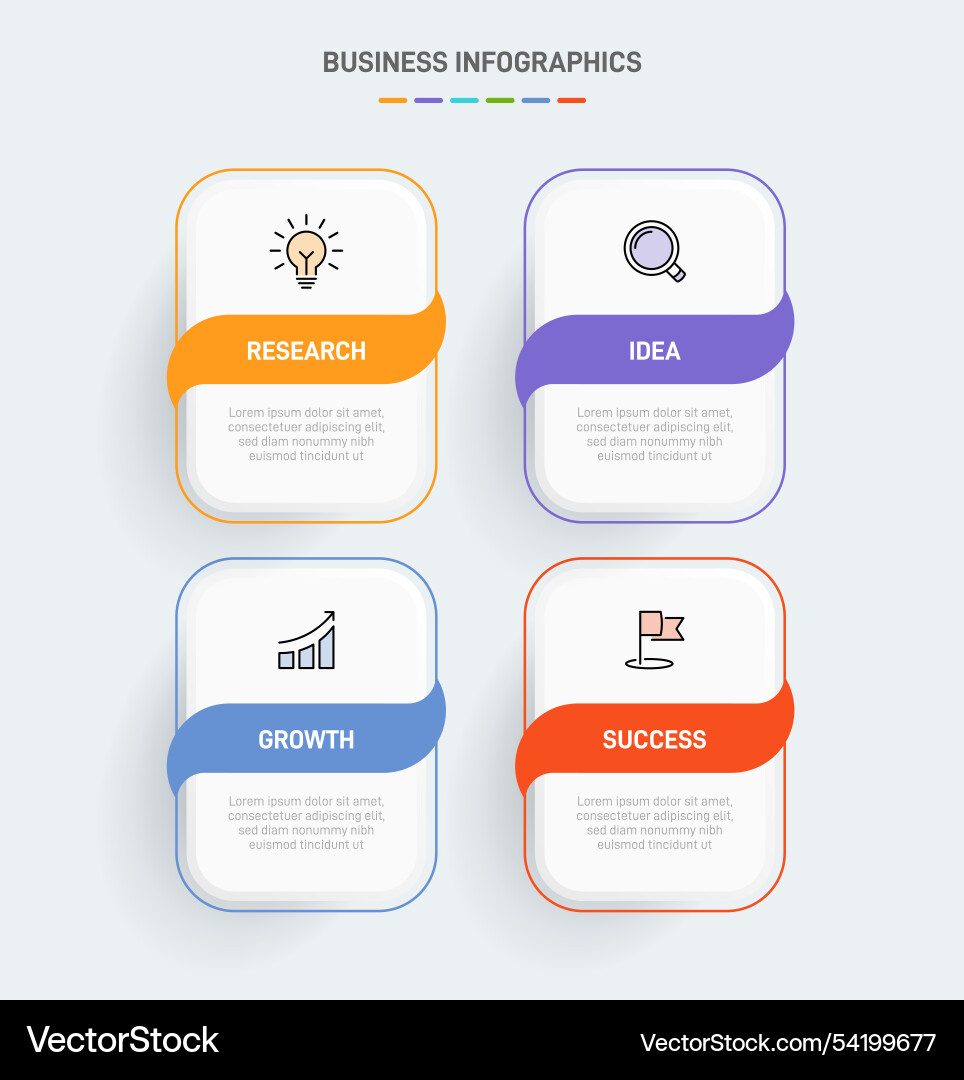 BUSINESS INFOGRAPHICS

RESEARCH

Lorem ipsum dolor sit amet, consectetuer adipiscing elit, sed diam nonummy nibh euismod tincidunt ut

IDEA

Lorem ipsum dolor sit amet, consectetuer adipiscing elit, sed diam nonummy nibh euismod tincidunt ut

GROWTH

Lorem ipsum dolor sit amet, consectetuer adipiscing elit, sed diam nonummy nibh euismod tincidunt ut

SUCCESS

Lorem ipsum dolor sit amet, consectetuer adipiscing elit, sed diam nonummy nibh euismod tincidunt ut

VectorStock

VectorStock.com/54199677