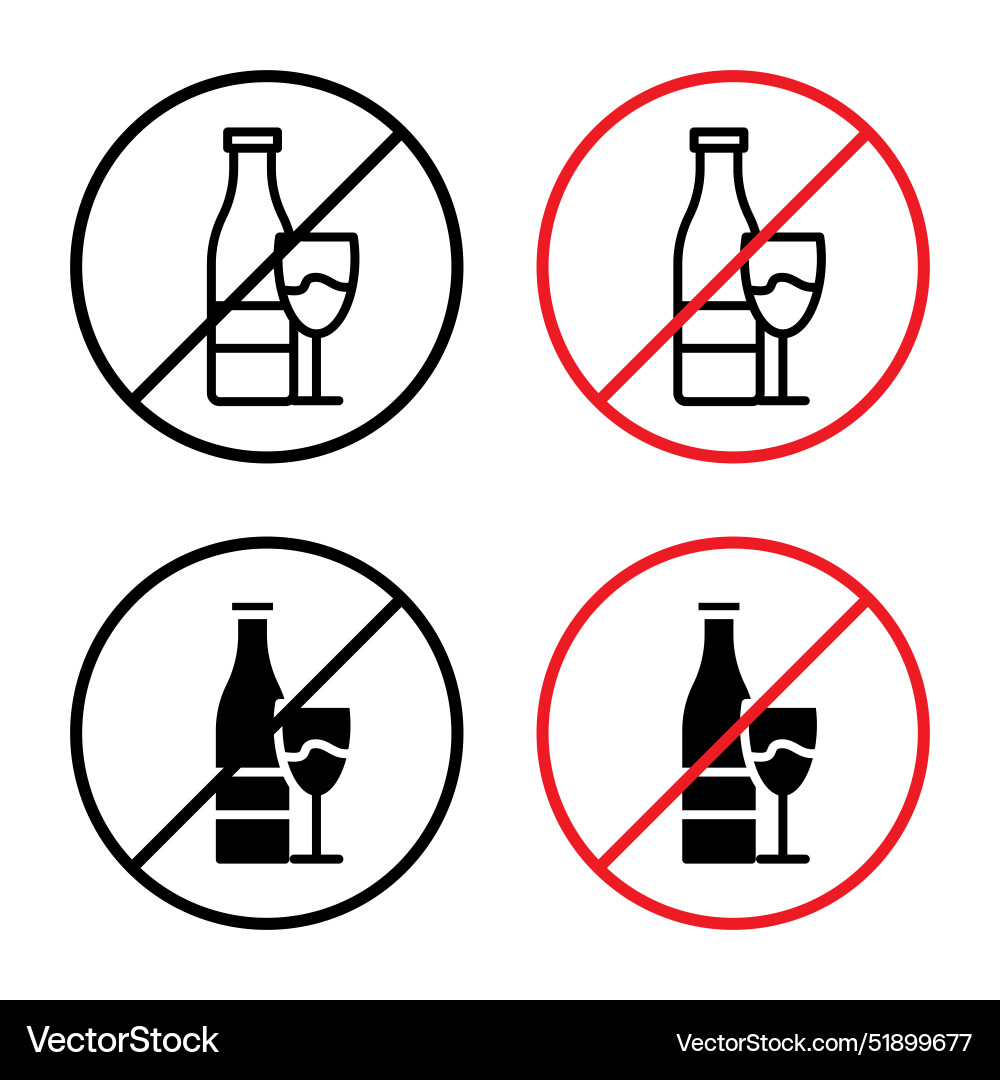 VectorStock

VectorStock.com/51899677