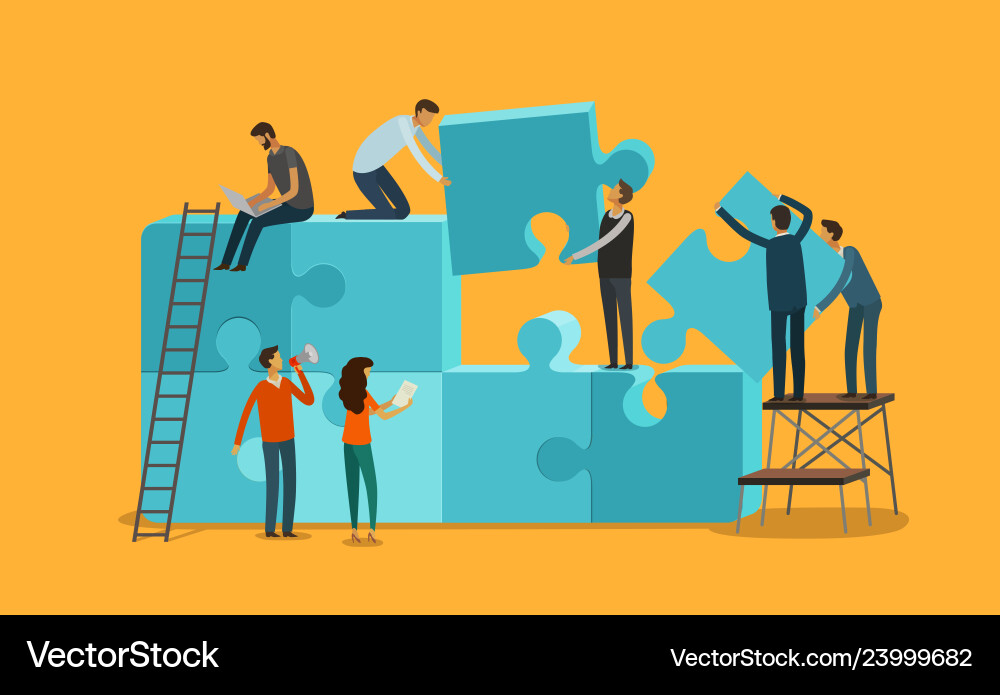 VectorStock
VectorStock.com/23999682