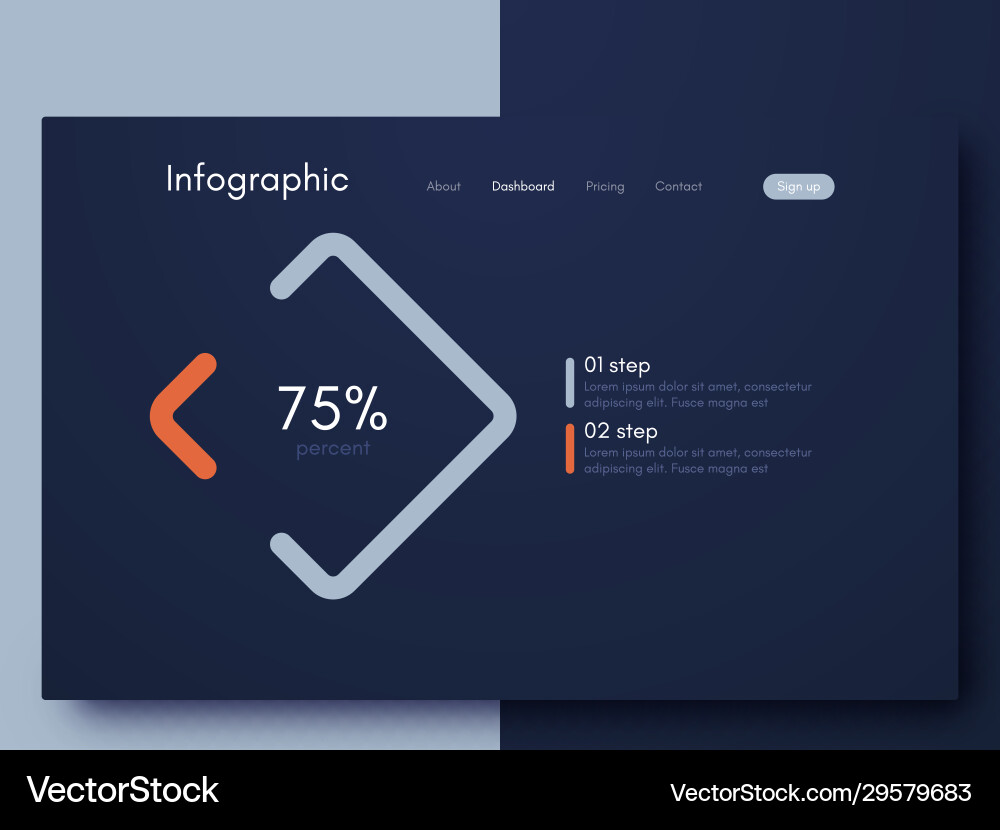 Infographic

About Dashboard Pricing Contact Sign up

75%
percent

01 step
Lorem ipsum dolor sit amet, consectetur adipiscing elit. Fusce magna est

02 step
Lorem ipsum dolor sit amet, consectetur adipiscing elit. Fusce magna est

VectorStock

VectorStock.com/29579683