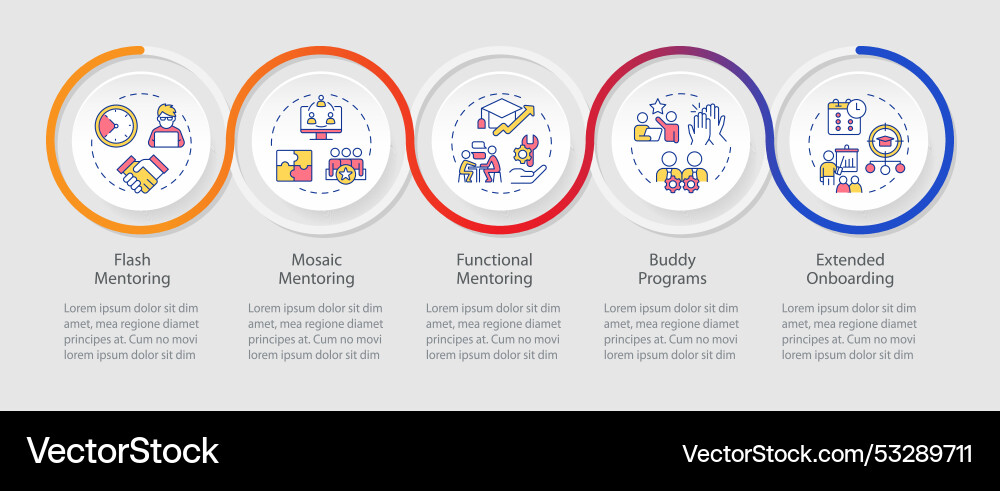 Flash Mentoring

Lorem ipsum dolor sit dim amet, mea regione diamet principes at. Cum no movi lorem ipsum dolor sit dim

Mosaic Mentoring

Lorem ipsum dolor sit dim amet, mea regione diamet principes at. Cum no movi lorem ipsum dolor sit dim

Functional Mentoring

Lorem ipsum dolor sit dim amet, mea regione diamet principes at. Cum no movi lorem ipsum dolor sit dim

Buddy Programs

Lorem ipsum dolor sit dim amet, mea regione diamet principes at. Cum no movi lorem ipsum dolor sit dim

Extended Onboarding

Lorem ipsum dolor sit dim amet, mea regione diamet principes at. Cum no movi lorem ipsum dolor sit dim

VectorStock

VectorStock.com/53289711