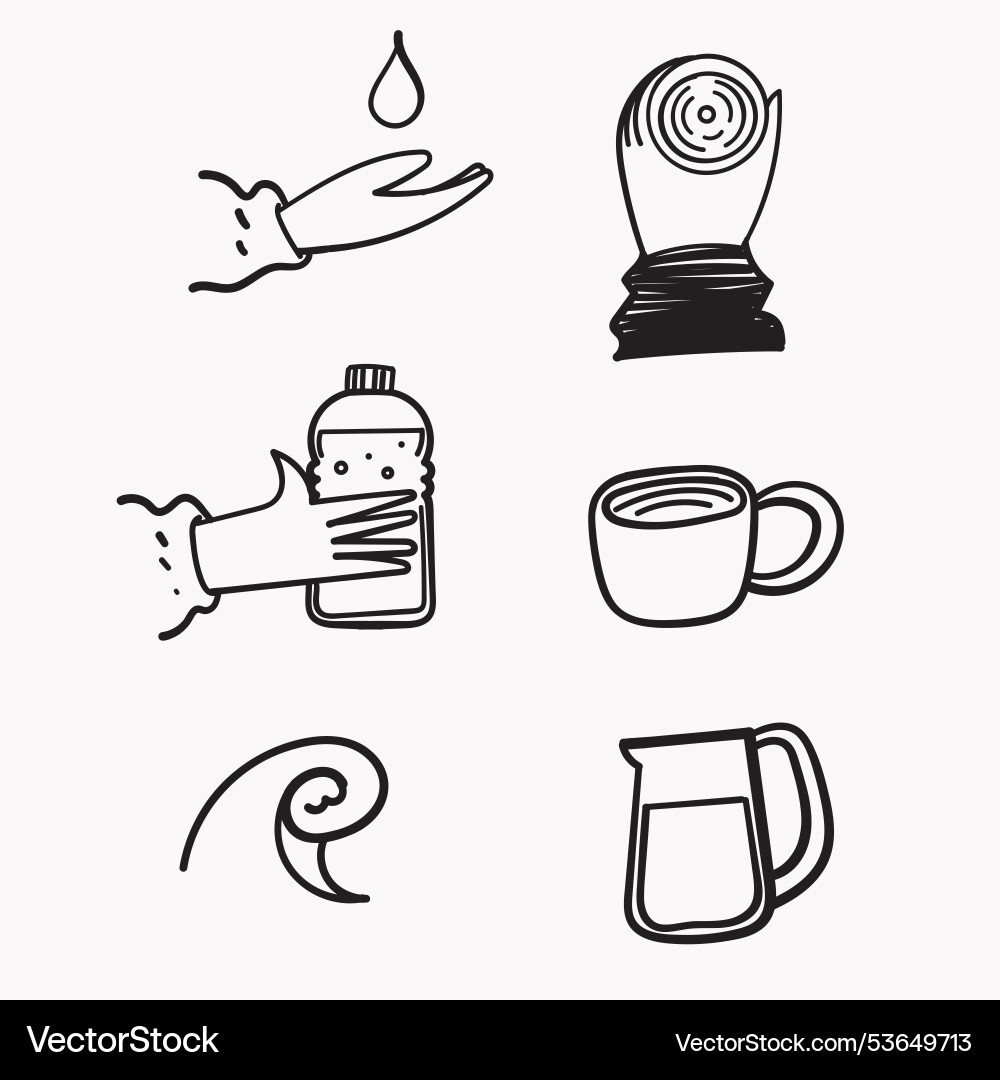 VectorStock®

VectorStock.com/53649713