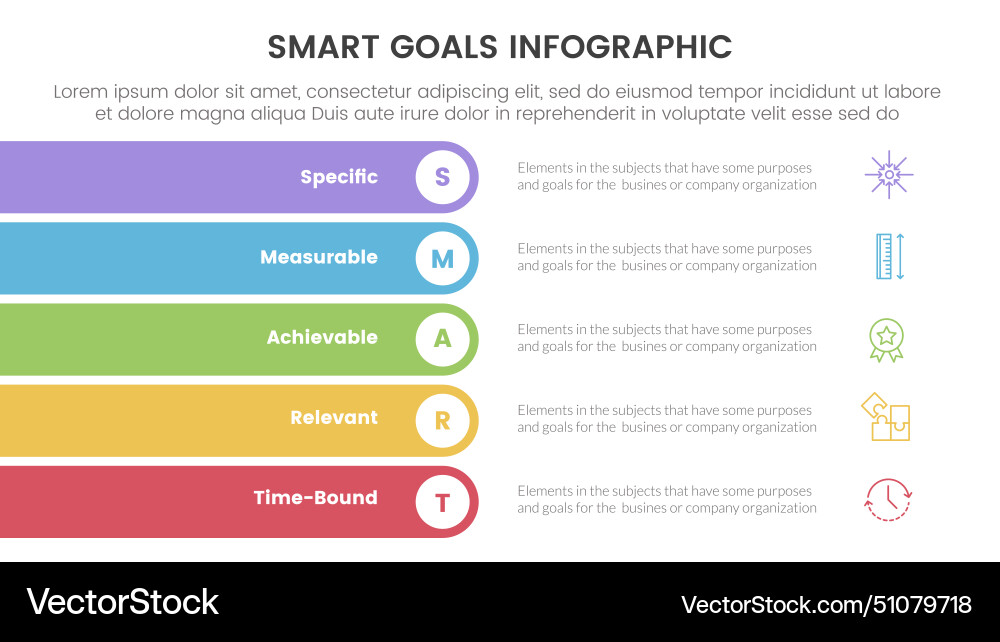 SMART GOALS INFOGRAPHIC

Lorem ipsum dolor sit amet, consectetur adipiscing elit, sed do eiusmod tempor incididunt ut labore et dolore magna aliqua Duis aute irure dolor in reprehenderit in voluptate velit esse sed do

Specific S

Elements in the subjects that have some purposes and goals for the busines or company organization

Measurable M

Elements in the subjects that have some purposes and goals for the busines or company organization

Achievable A

Elements in the subjects that have some purposes and goals for the busines or company organization

Relevant R

Elements in the subjects that have some purposes and goals for the busines or company organization

Time-Bound T

Elements in the subjects that have some purposes and goals for the busines or company organization

VectorStock

VectorStock.com/51079718