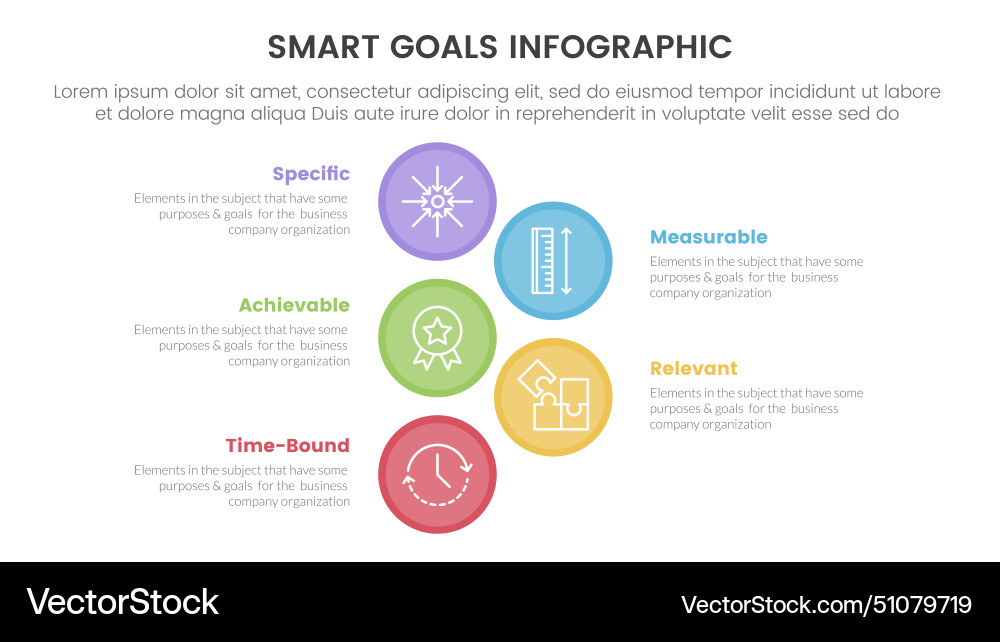 SMART GOALS INFOGRAPHIC

Lorem ipsum dolor sit amet, consectetur adipiscing elit, sed do eiusmod tempor incididunt ut labore et dolore magna aliqua Duis aute irure dolor in reprehenderit in voluptate velit esse sed do

Specific
Elements in the subject that have some purposes & goals for the business company organization

Measurable
Elements in the subject that have some purposes & goals for the business company organization

Achievable
Elements in the subject that have some purposes & goals for the business company organization

Relevant
Elements in the subject that have some purposes & goals for the business company organization

Time-Bound
Elements in the subject that have some purposes & goals for the business company organization

VectorStock

VectorStock.com/51079719