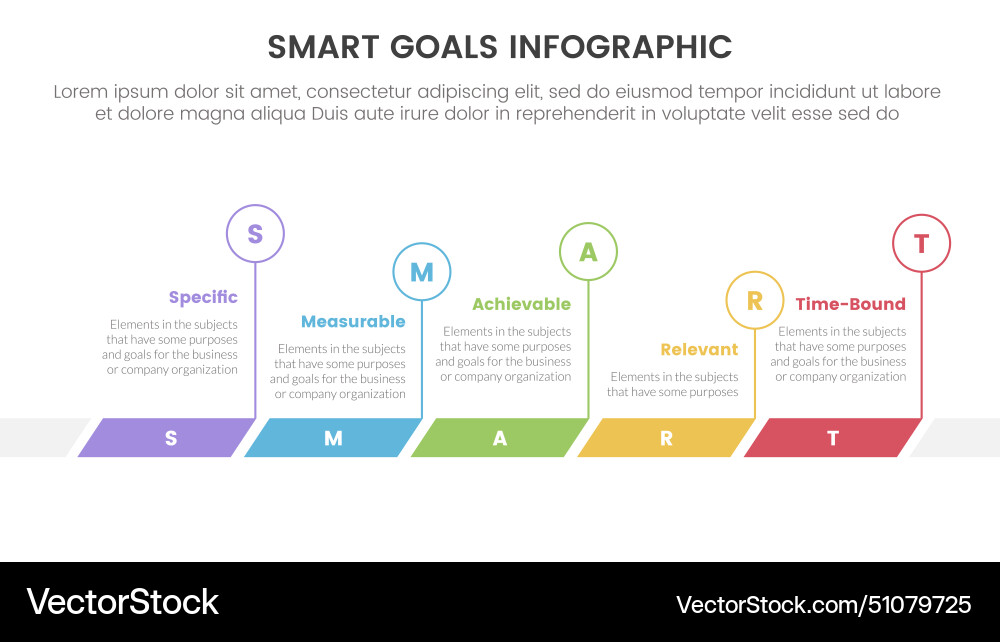 SMART GOALS INFOGRAPHIC

Lorem ipsum dolor sit amet, consectetur adipiscing elit, sed do eiusmod tempor incididunt ut labore et dolore magna aliqua Duis aute irure dolor in reprehenderit in voluptate velit esse sed do

S
Specific
Elements in the subjects that have some purposes and goals for the business or company organization

M
Measurable
Elements in the subjects that have some purposes and goals for the business or company organization

A
Achievable
Elements in the subjects that have some purposes and goals for the business or company organization

R
Relevant
Elements in the subjects that have some purposes

T
Time-Bound
Elements in the subjects that have some purposes and goals for the business or company organization

S M A R T

VectorStock
VectorStock.com/51079725