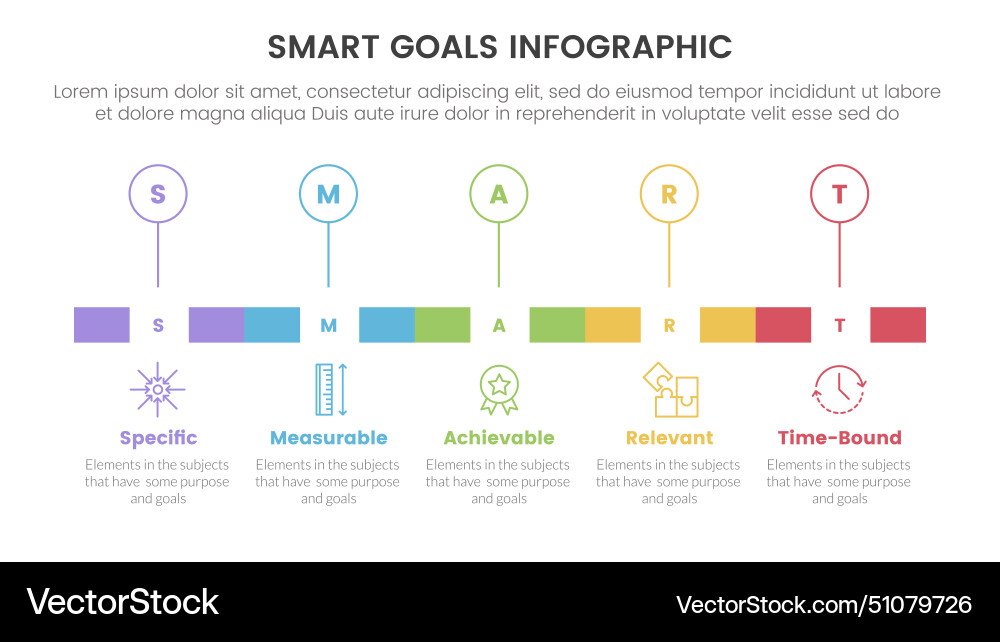 SMART GOALS INFOGRAPHIC

Lorem ipsum dolor sit amet, consectetur adipiscing elit, sed do eiusmod tempor incididunt ut labore et dolore magna aliqua Duis aute irure dolor in reprehenderit in voluptate velit esse sed do

S M A R T

S M A R T

Specific
Elements in the subjects that have some purpose and goals

Measurable
Elements in the subjects that have some purpose and goals

Achievable
Elements in the subjects that have some purpose and goals

Relevant
Elements in the subjects that have some purpose and goals

Time-Bound
Elements in the subjects that have some purpose and goals

VectorStock

VectorStock.com/51079726