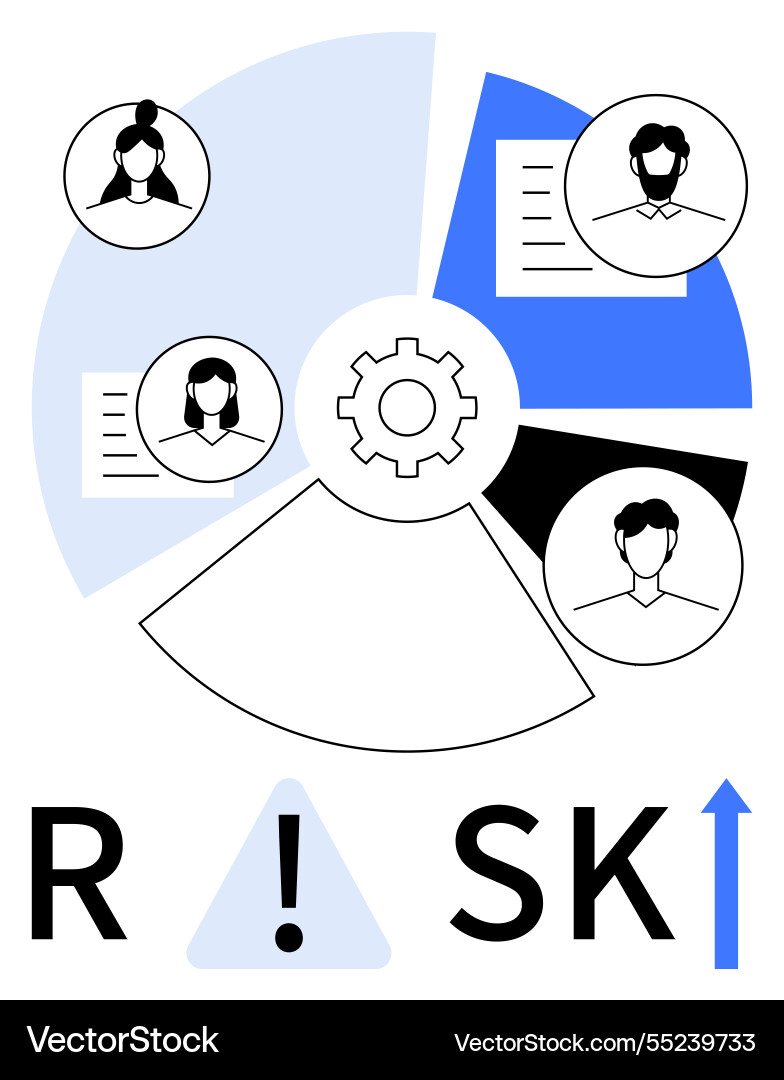 R ! SK

VectorStock

VectorStock.com/55239733