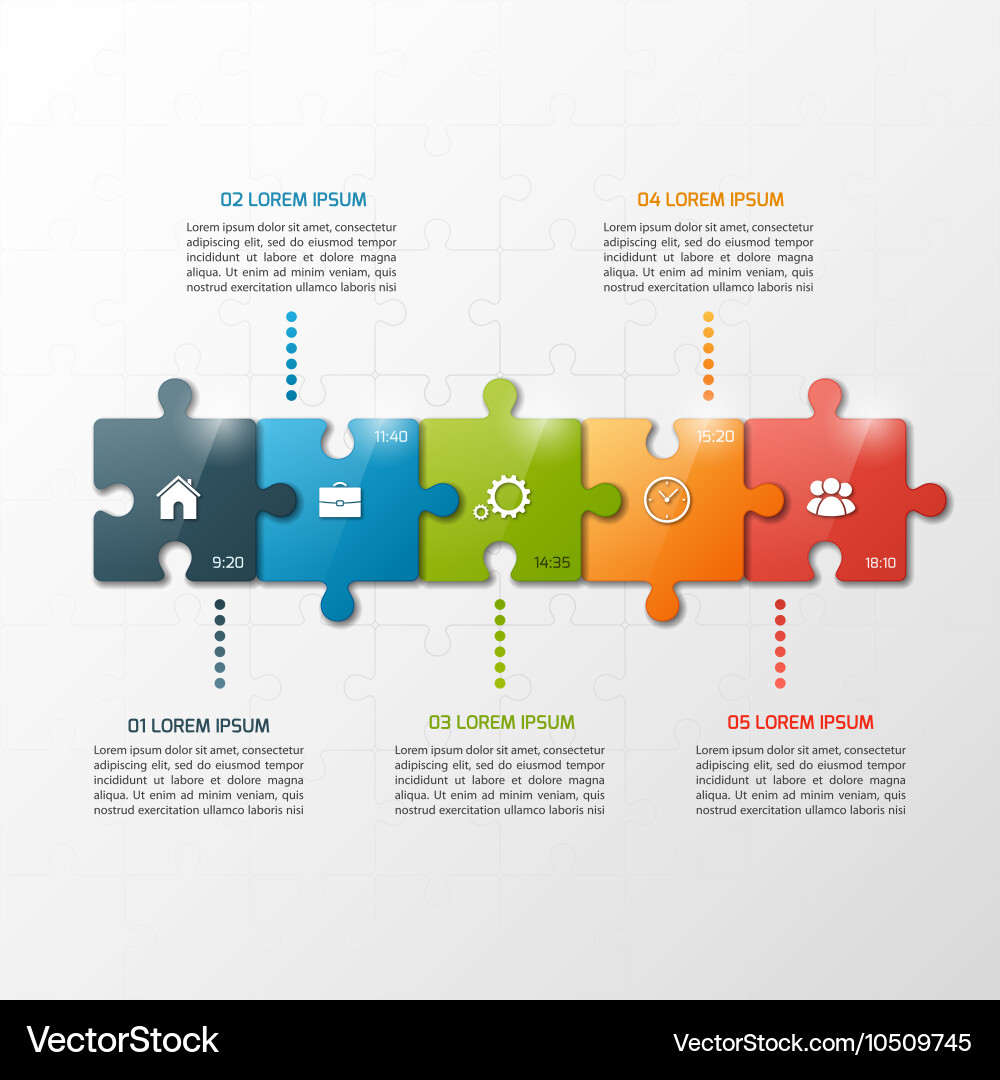 02 LOREM IPSUM

Lorem ipsum dolor sit amet, consectetur adipiscing elit, sed do eiusmod tempor incididunt ut labore et dolore magna aliqua. Ut enim ad minim veniam, quis nostrud exercitation ullamco laboris nisi

04 LOREM IPSUM

Lorem ipsum dolor sit amet, consectetur adipiscing elit, sed do eiusmod tempor incididunt ut labore et dolore magna aliqua. Ut enim ad minim veniam, quis nostrud exercitation ullamco laboris nisi

9:20

11:40

14:35

15:20

18:10

01 LOREM IPSUM

Lorem ipsum dolor sit amet, consectetur adipiscing elit, sed do eiusmod tempor incididunt ut labore et dolore magna aliqua. Ut enim ad minim veniam, quis nostrud exercitation ullamco laboris nisi

03 LOREM IPSUM

Lorem ipsum dolor sit amet, consectetur adipiscing elit, sed do eiusmod tempor incididunt ut labore et dolore magna aliqua. Ut enim ad minim veniam, quis nostrud exercitation ullamco laboris nisi

05 LOREM IPSUM

Lorem ipsum dolor sit amet, consectetur adipiscing elit, sed do eiusmod tempor incididunt ut labore et dolore magna aliqua. Ut enim ad minim veniam, quis nostrud exercitation ullamco laboris nisi

VectorStock

VectorStock.com/10509745