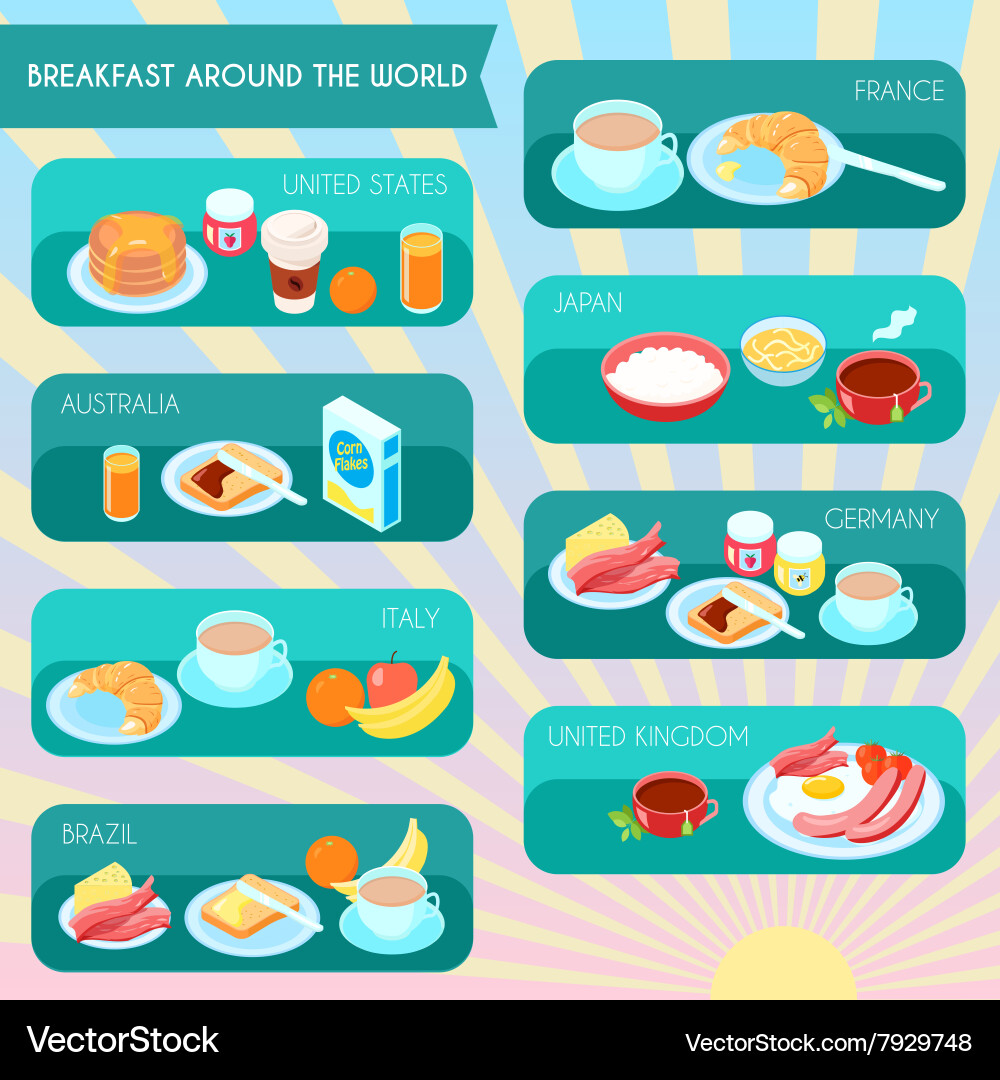 BREAKFAST AROUND THE WORLD

UNITED STATES

AUSTRALIA

Corn Flakes

ITALY

BRAZIL

FRANCE

JAPAN

GERMANY

UNITED KINGDOM

VectorStock®

VectorStock.com/7929748