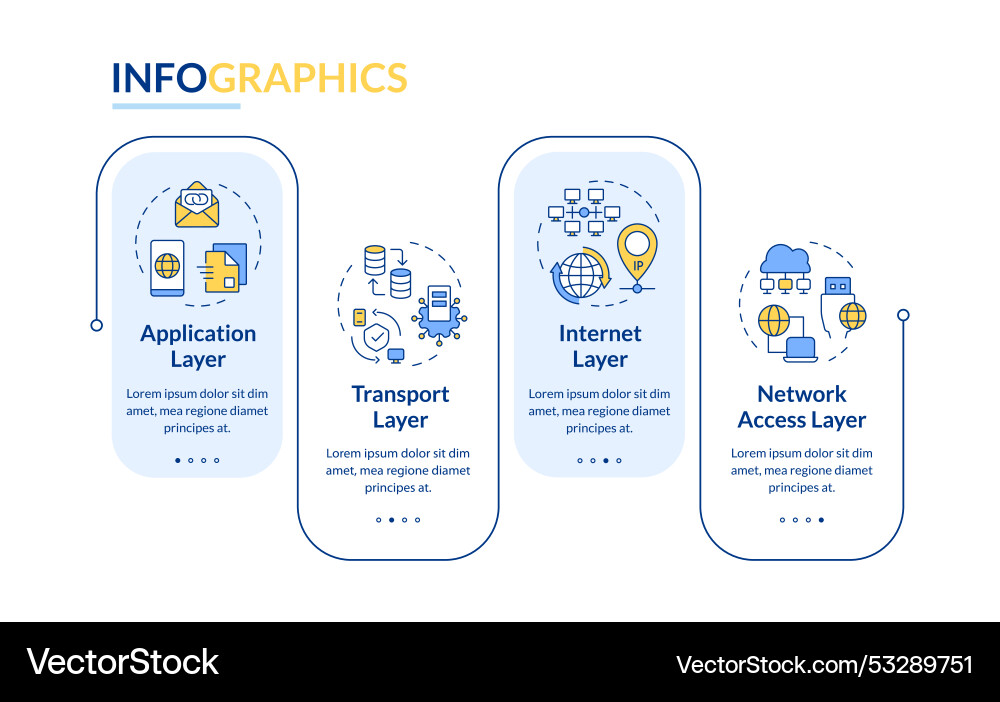 INFOGRAPHICS

Application Layer

Lorem ipsum dolor sit dim amet, mea regione diamet principes at.

Transport Layer

Lorem ipsum dolor sit dim amet, mea regione diamet principes at.

IP

Internet Layer

Lorem ipsum dolor sit dim amet, mea regione diamet principes at.

Network Access Layer

Lorem ipsum dolor sit dim amet, mea regione diamet principes at.

VectorStock

VectorStock.com/53289751