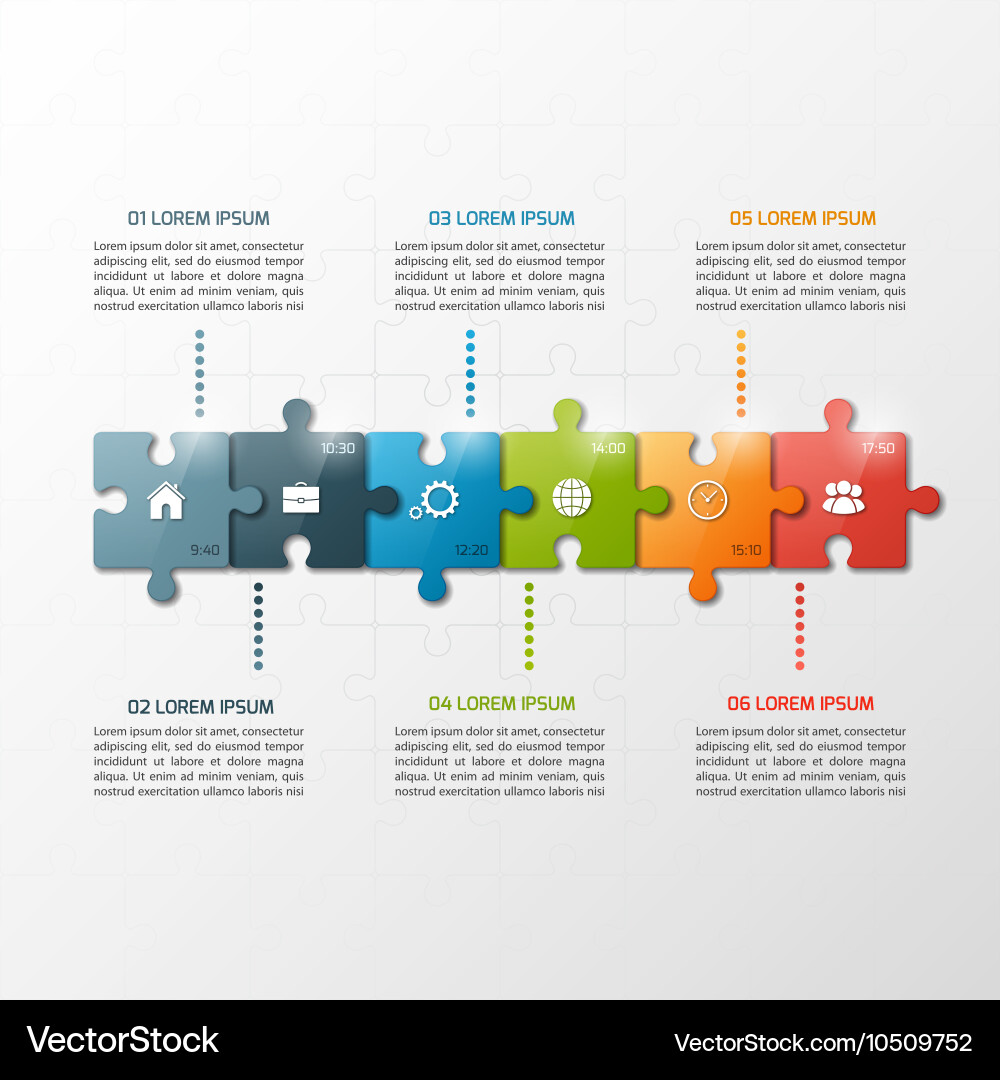 01 LOREM IPSUM

Lorem ipsum dolor sit amet, consectetur adipiscing elit, sed do eiusmod tempor incididunt ut labore et dolore magna aliqua. Ut enim ad minim veniam, quis nostrud exercitation ullamco laboris nisi

03 LOREM IPSUM

Lorem ipsum dolor sit amet, consectetur adipiscing elit, sed do eiusmod tempor incididunt ut labore et dolore magna aliqua. Ut enim ad minim veniam, quis nostrud exercitation ullamco laboris nisi

05 LOREM IPSUM

Lorem ipsum dolor sit amet, consectetur adipiscing elit, sed do eiusmod tempor incididunt ut labore et dolore magna aliqua. Ut enim ad minim veniam, quis nostrud exercitation ullamco laboris nisi

9:40

10:30

12:20

14:00

15:10

17:50

02 LOREM IPSUM

Lorem ipsum dolor sit amet, consectetur adipiscing elit, sed do eiusmod tempor incididunt ut labore et dolore magna aliqua. Ut enim ad minim veniam, quis nostrud exercitation ullamco laboris nisi

04 LOREM IPSUM

Lorem ipsum dolor sit amet, consectetur adipiscing elit, sed do eiusmod tempor incididunt ut labore et dolore magna aliqua. Ut enim ad minim veniam, quis nostrud exercitation ullamco laboris nisi

06 LOREM IPSUM

Lorem ipsum dolor sit amet, consectetur adipiscing elit, sed do eiusmod tempor incididunt ut labore et dolore magna aliqua. Ut enim ad minim veniam, quis nostrud exercitation ullamco laboris nisi

VectorStock

VectorStock.com/10509752