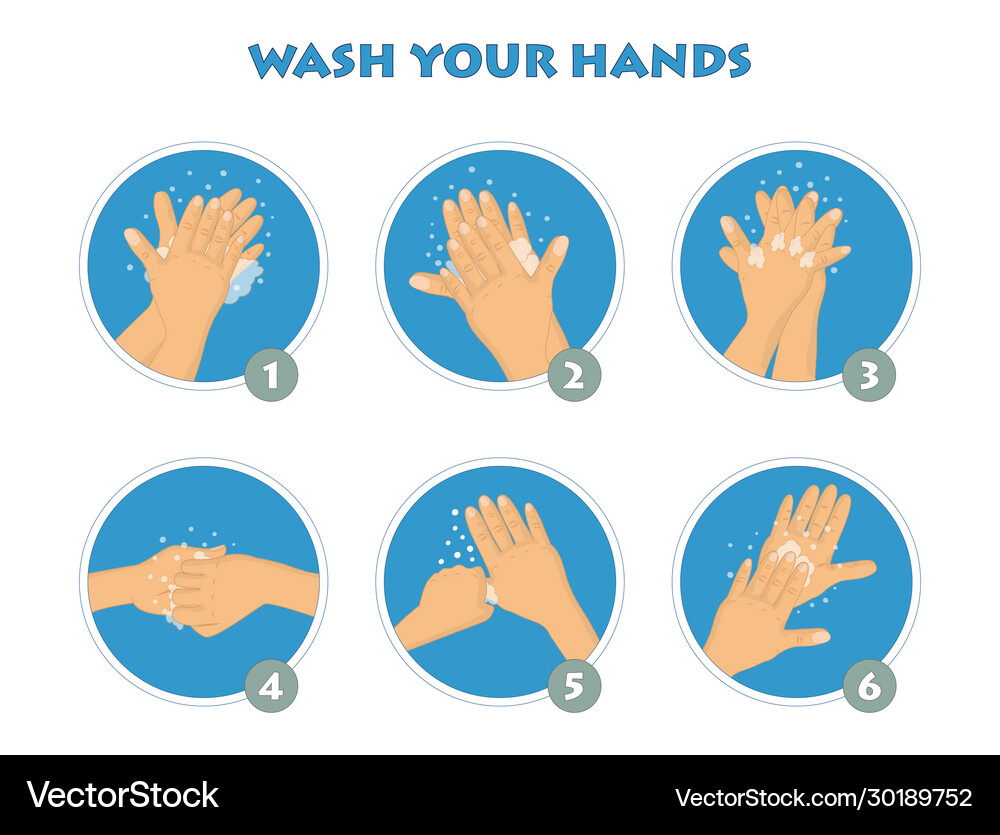 WASH YOUR HANDS

1

2

3

4

5

6

VectorStock®

VectorStock.com/30189752