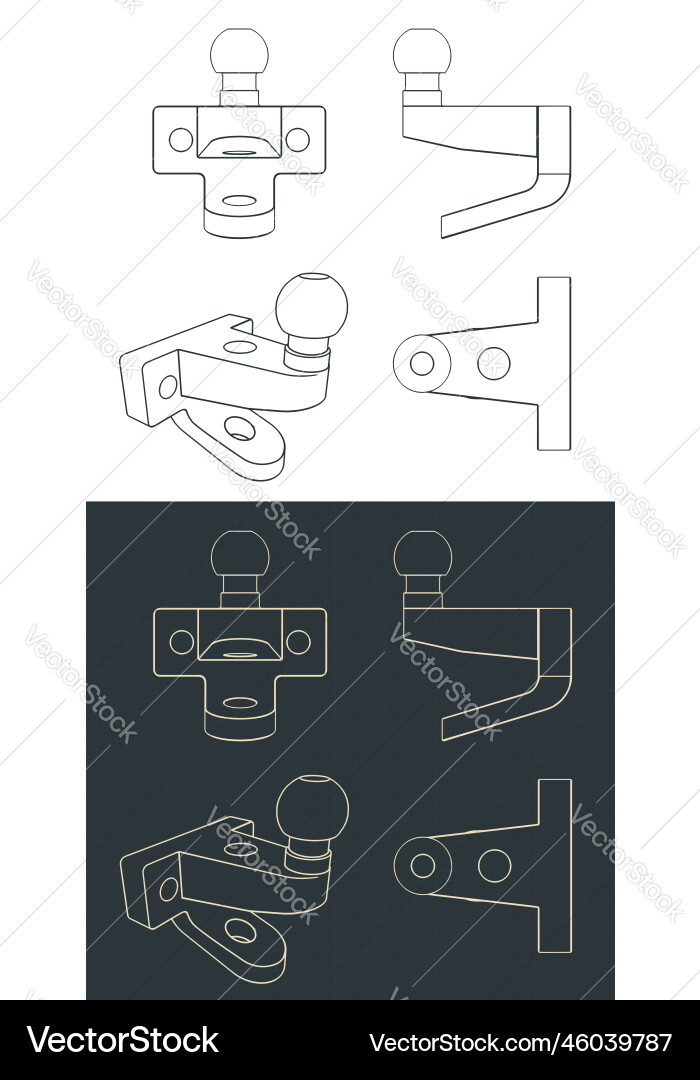 VectorStock
VectorStock
VectorStock
VectorStock
VectorStock
VectorStock
VectorStock
VectorStock
VectorStock
VectorStock

VectorStock®
VectorStock.com/46039787