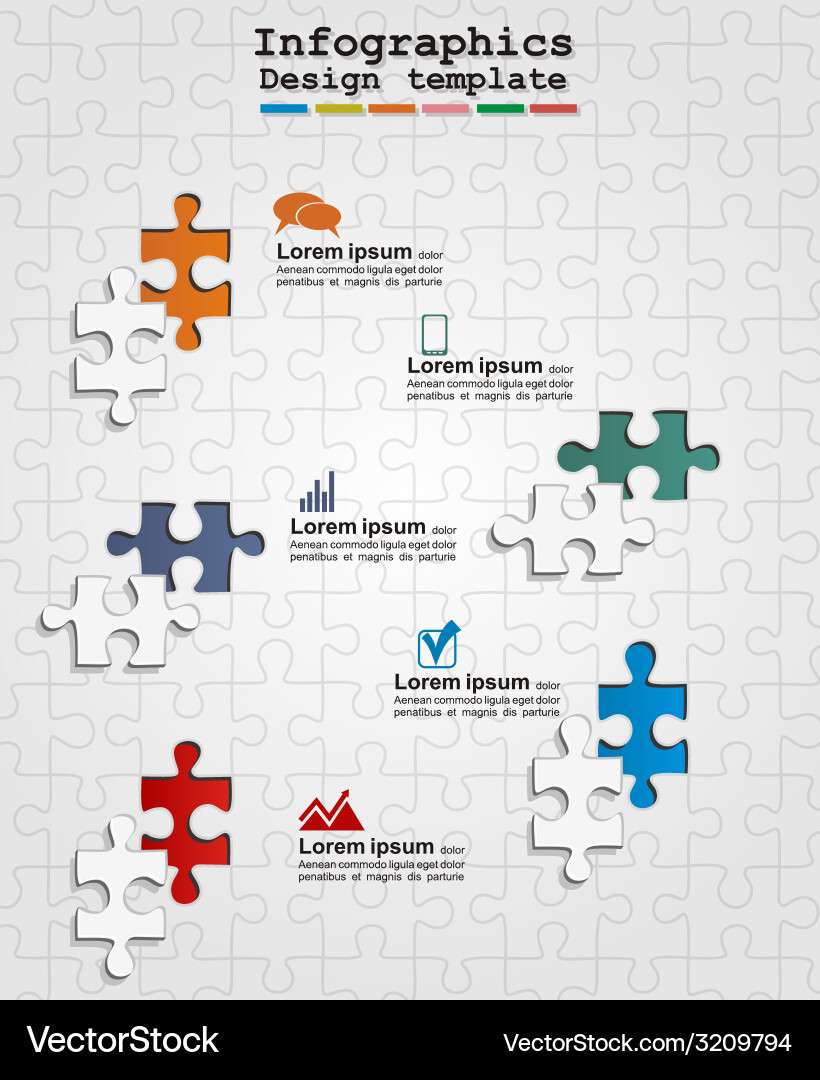 Infographics
Design template

Lorem ipsum dolor
Aenean commodo ligula eget dolor penatibus et magnis dis parturie

Lorem ipsum dolor
Aenean commodo ligula eget dolor penatibus et magnis dis parturie

Lorem ipsum dolor
Aenean commodo ligula eget dolor penatibus et magnis dis parturie

Lorem ipsum dolor
Aenean commodo ligula eget dolor penatibus et magnis dis parturie

Lorem ipsum dolor
Aenean commodo ligula eget dolor penatibus et magnis dis parturie

VectorStock
VectorStock.com/3209794