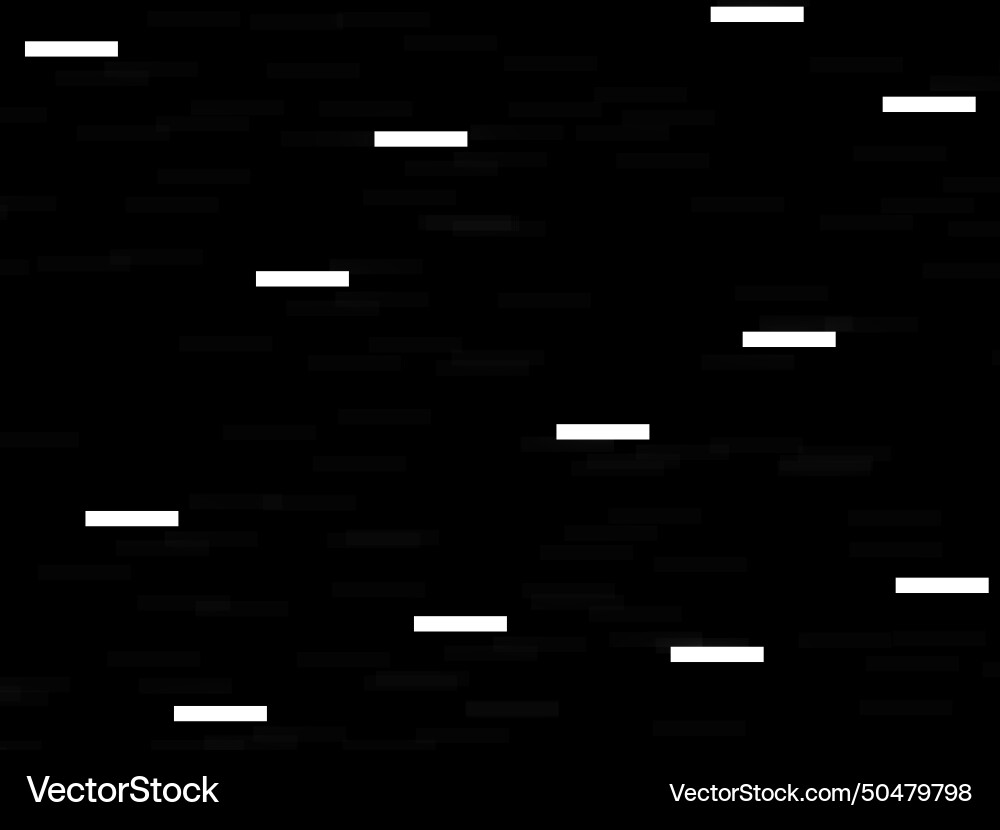 VectorStock

VectorStock.com/50479798