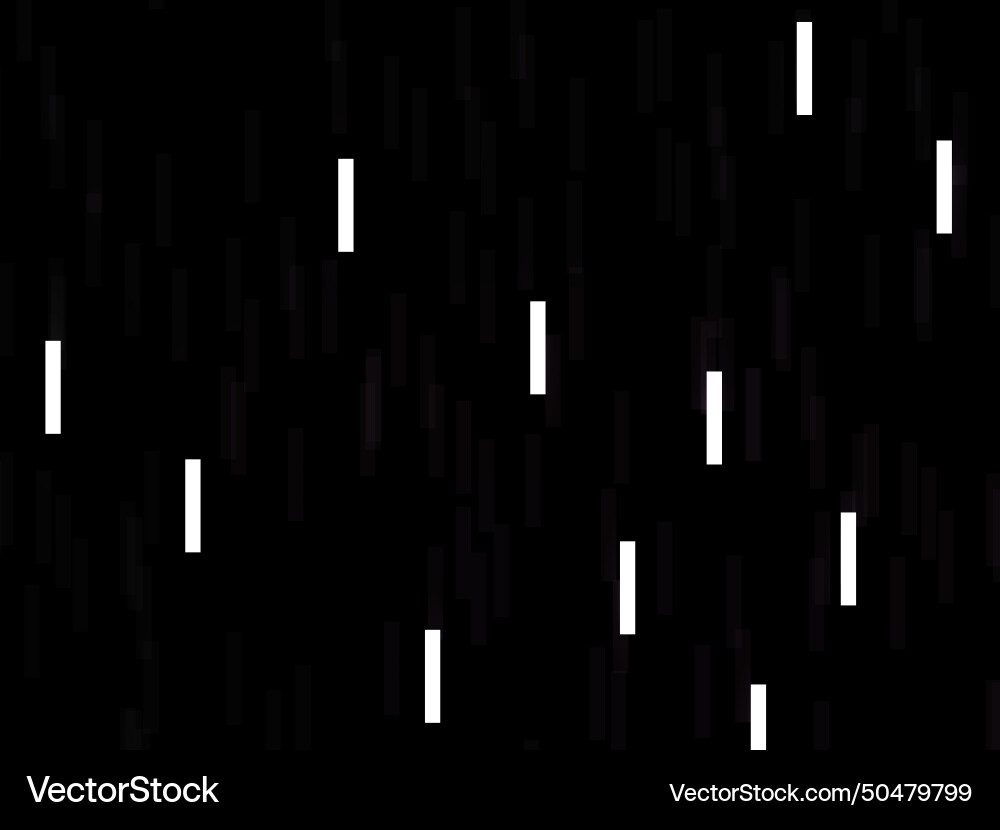 VectorStock

VectorStock.com/50479799