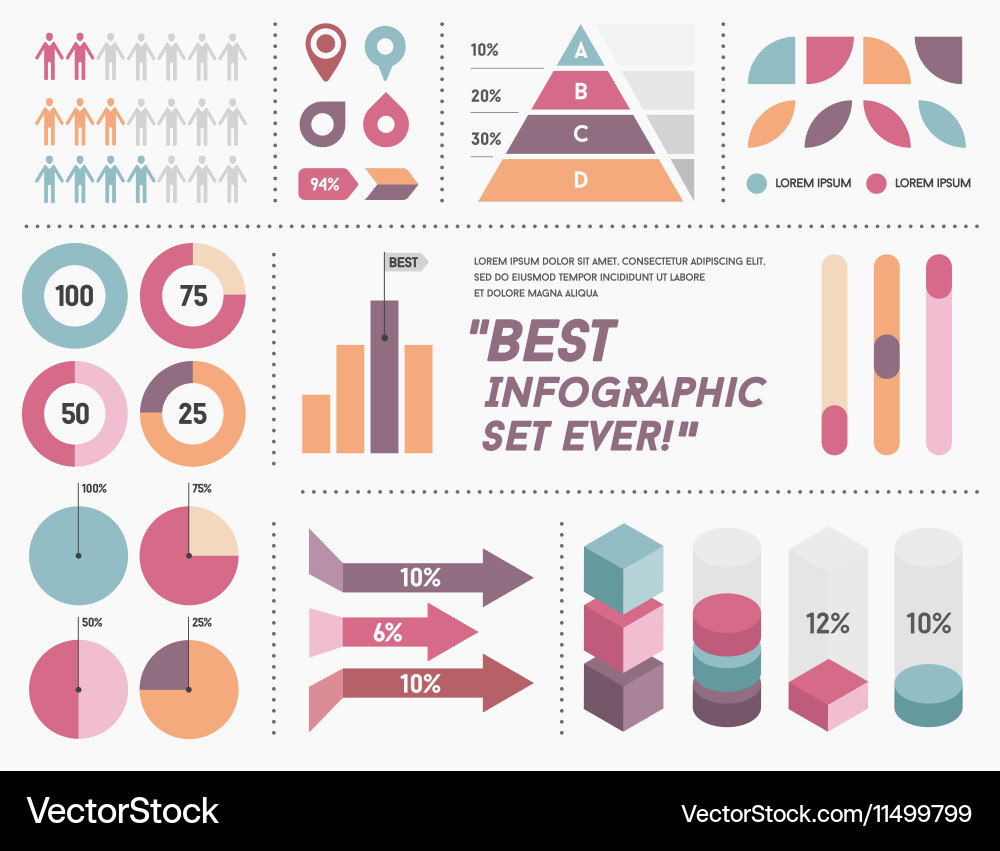 94%

10%
20%
30%

A
B
C
D

LOREM IPSUM LOREM IPSUM

100
75
50
25

BEST

LOREM IPSUM DOLOR SIT AMET, CONSECTETUR ADIPISCING ELIT, SED DO EIUSMOD TEMPOR INCIDIDUNT UT LABORE ET DOLORE MAGNA ALIQUA

"BEST INFOGRAPHIC SET EVER!"

100%
75%
50%
25%

10%
6%
10%

12%
10%

VectorStock

VectorStock.com/11499799