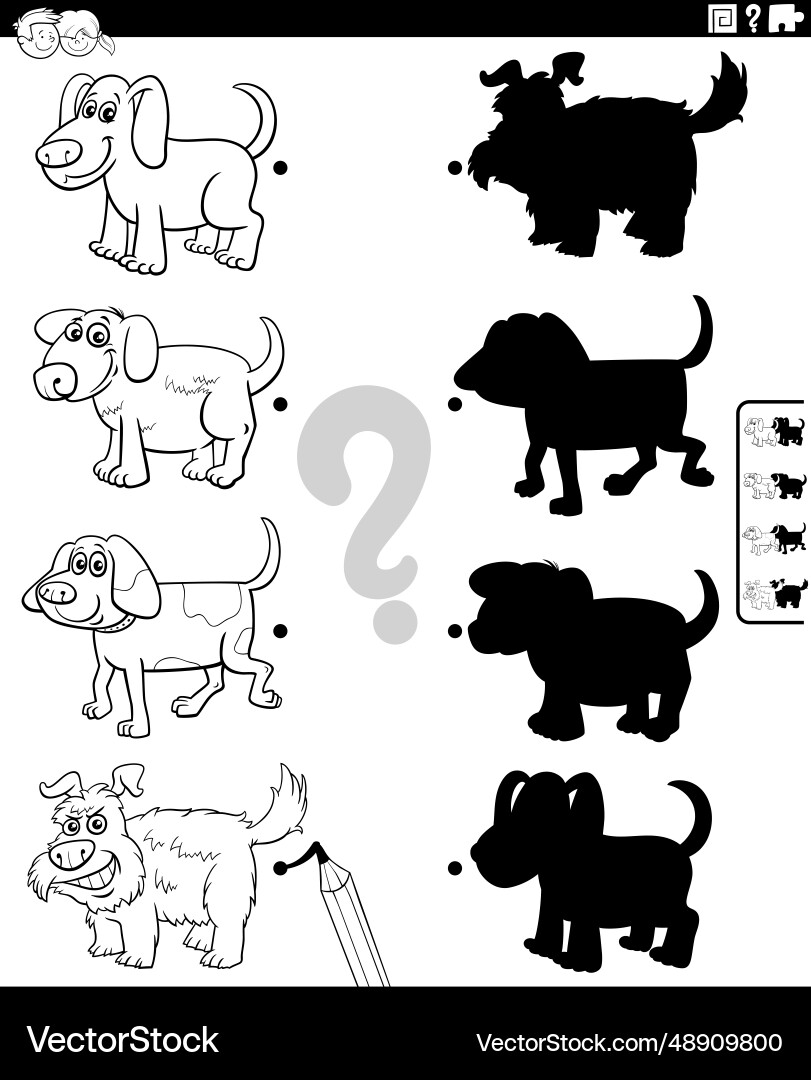 ?

?

VectorStock

VectorStock.com/48909800