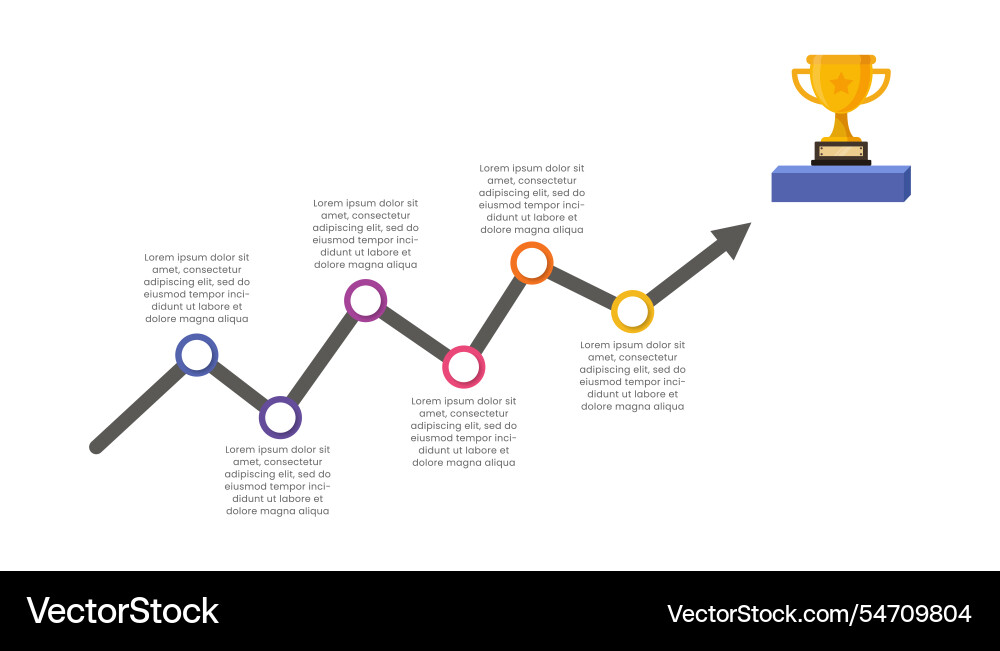 Lorem ipsum dolor sit amet, consectetur adipiscing elit, sed do eiusmod tempor incididunt ut labore et dolore magna aliqua

Lorem ipsum dolor sit amet, consectetur adipiscing elit, sed do eiusmod tempor incididunt ut labore et dolore magna aliqua

Lorem ipsum dolor sit amet, consectetur adipiscing elit, sed do eiusmod tempor incididunt ut labore et dolore magna aliqua

Lorem ipsum dolor sit amet, consectetur adipiscing elit, sed do eiusmod tempor incididunt ut labore et dolore magna aliqua

Lorem ipsum dolor sit amet, consectetur adipiscing elit, sed do eiusmod tempor incididunt ut labore et dolore magna aliqua

Lorem ipsum dolor sit amet, consectetur adipiscing elit, sed do eiusmod tempor incididunt ut labore et dolore magna aliqua

VectorStock

VectorStock.com/54709804