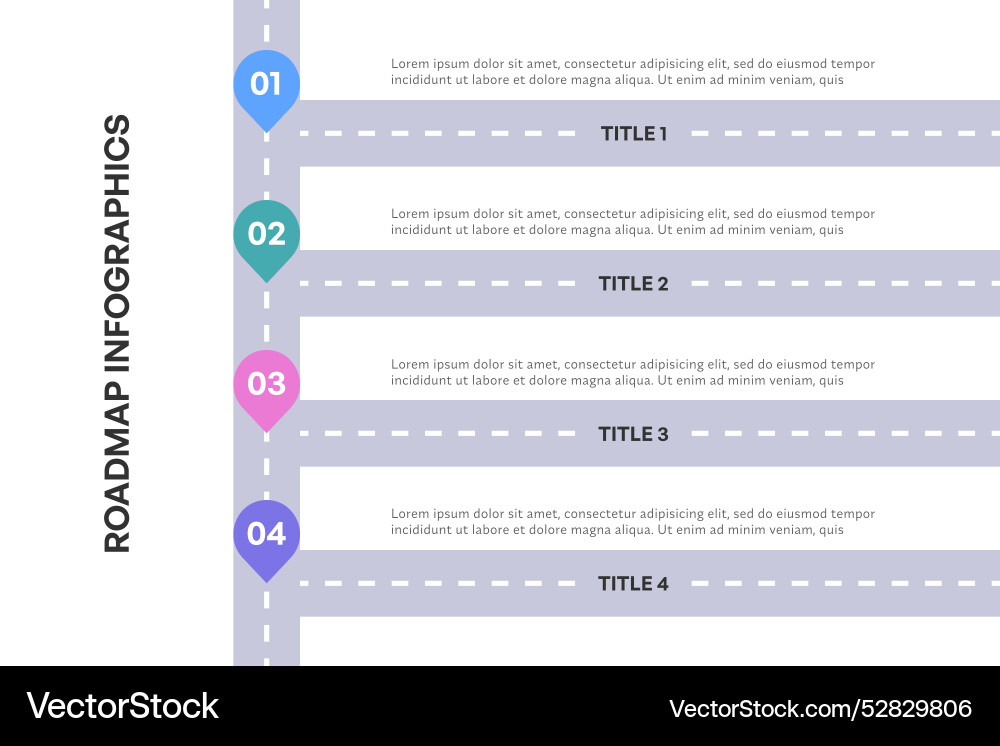 ROADMAP INFOGRAPHICS

01

Lorem ipsum dolor sit amet, consectetur adipisicing elit, sed do eiusmod tempor incididunt ut labore et dolore magna aliqua. Ut enim ad minim veniam, quis

TITLE 1

02

Lorem ipsum dolor sit amet, consectetur adipisicing elit, sed do eiusmod tempor incididunt ut labore et dolore magna aliqua. Ut enim ad minim veniam, quis

TITLE 2

03

Lorem ipsum dolor sit amet, consectetur adipisicing elit, sed do eiusmod tempor incididunt ut labore et dolore magna aliqua. Ut enim ad minim veniam, quis

TITLE 3

04

Lorem ipsum dolor sit amet, consectetur adipisicing elit, sed do eiusmod tempor incididunt ut labore et dolore magna aliqua. Ut enim ad minim veniam, quis

TITLE 4

VectorStock

VectorStock.com/52829806