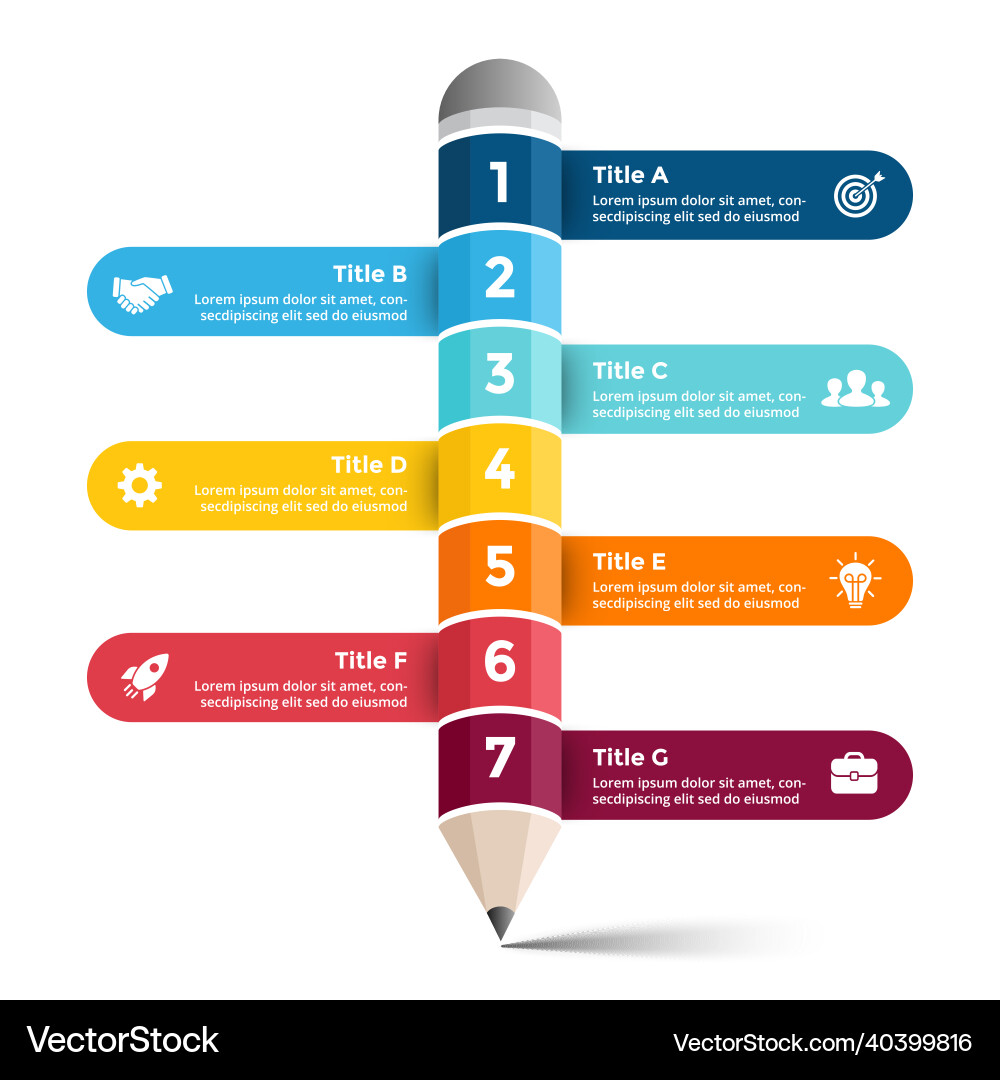 1
Title A
Lorem ipsum dolor sit amet, consecdipiscing elit sed do eiusmod

2
Title B
Lorem ipsum dolor sit amet, consecdipiscing elit sed do eiusmod

3
Title C
Lorem ipsum dolor sit amet, consecdipiscing elit sed do eiusmod

4
Title D
Lorem ipsum dolor sit amet, consecdipiscing elit sed do eiusmod

5
Title E
Lorem ipsum dolor sit amet, consecdipiscing elit sed do eiusmod

6
Title F
Lorem ipsum dolor sit amet, consecdipiscing elit sed do eiusmod

7
Title G
Lorem ipsum dolor sit amet, consecdipiscing elit sed do eiusmod

VectorStock
VectorStock.com/40399816