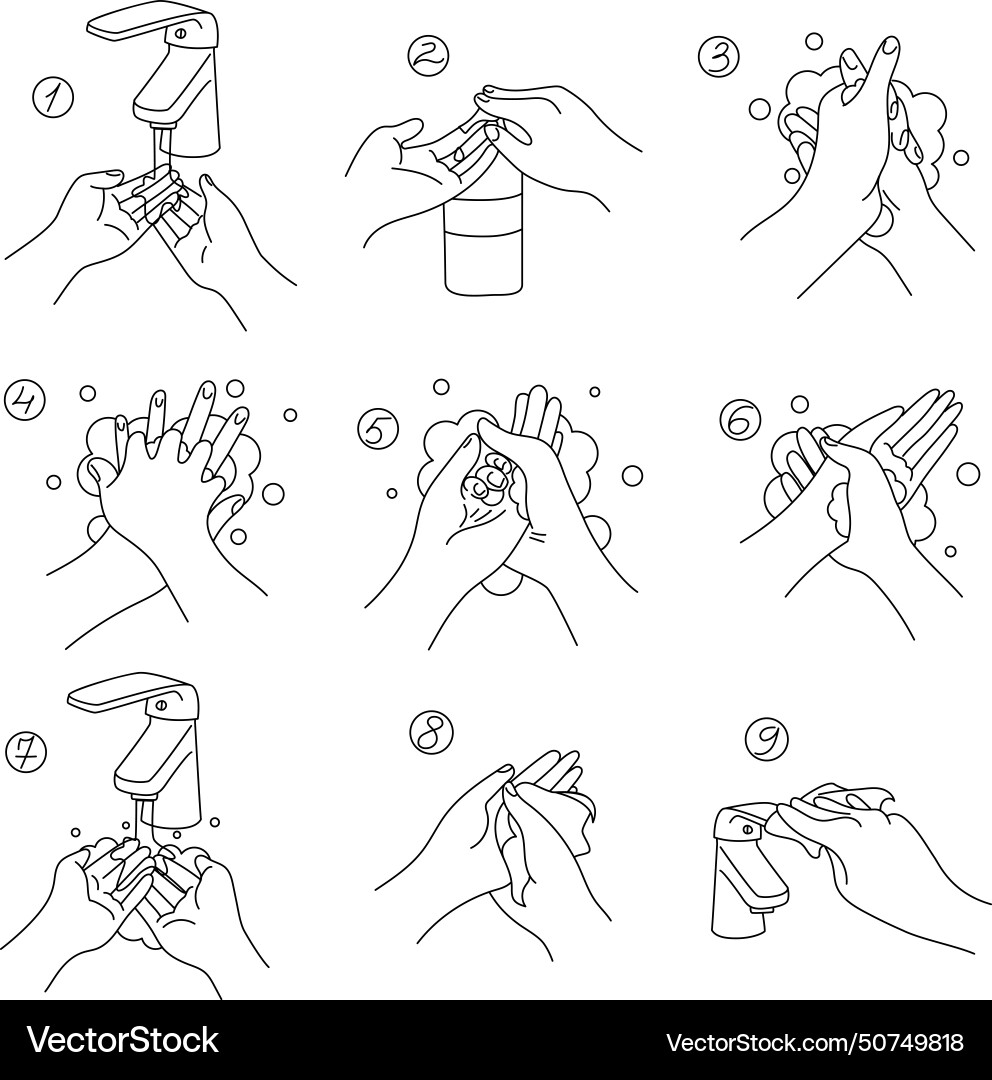 1
2
3
4
5
6
7
8
9

VectorStock®
VectorStock.com/50749818