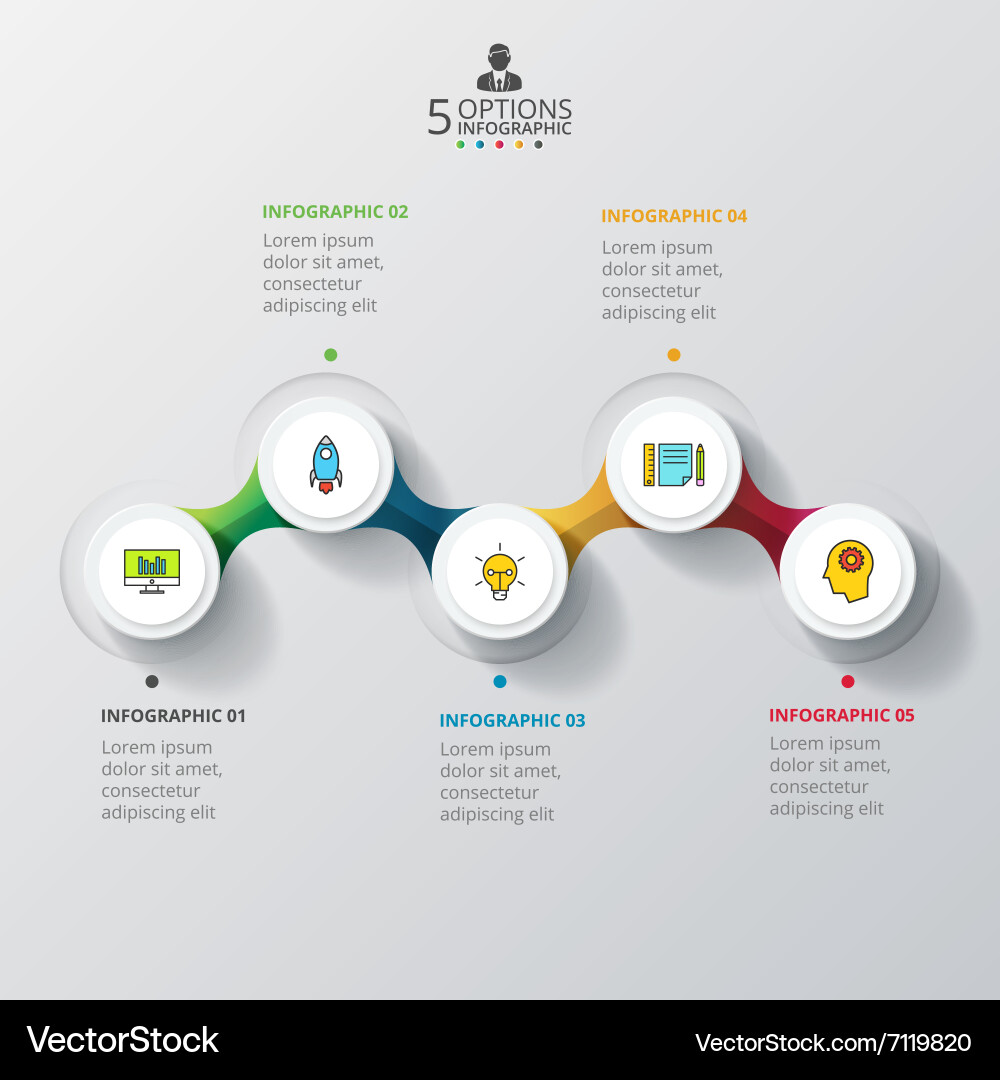 5 OPTIONS INFOGRAPHIC

INFOGRAPHIC 02

Lorem ipsum dolor sit amet, consectetur adipiscing elit

INFOGRAPHIC 04

Lorem ipsum dolor sit amet, consectetur adipiscing elit

INFOGRAPHIC 01

Lorem ipsum dolor sit amet, consectetur adipiscing elit

INFOGRAPHIC 03

Lorem ipsum dolor sit amet, consectetur adipiscing elit

INFOGRAPHIC 05

Lorem ipsum dolor sit amet, consectetur adipiscing elit

VectorStock

VectorStock.com/7119820