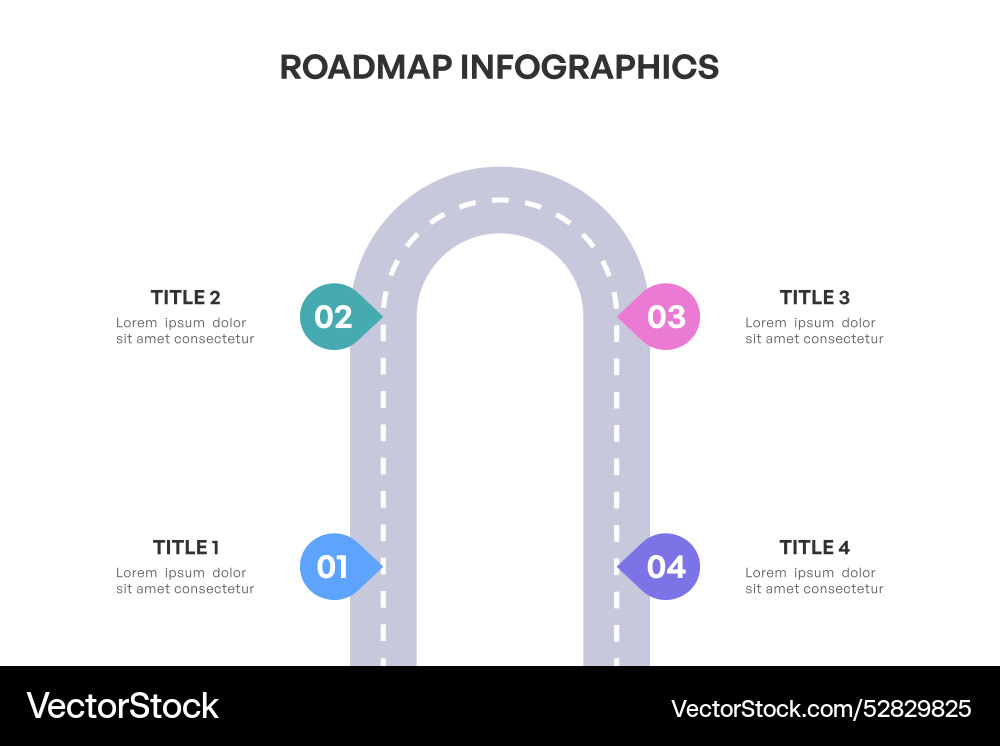 ROADMAP INFOGRAPHICS

TITLE 2
Lorem ipsum dolor sit amet consectetur

02

03

TITLE 3
Lorem ipsum dolor sit amet consectetur

TITLE 1
Lorem ipsum dolor sit amet consectetur

01

04

TITLE 4
Lorem ipsum dolor sit amet consectetur

VectorStock

VectorStock.com/52829825