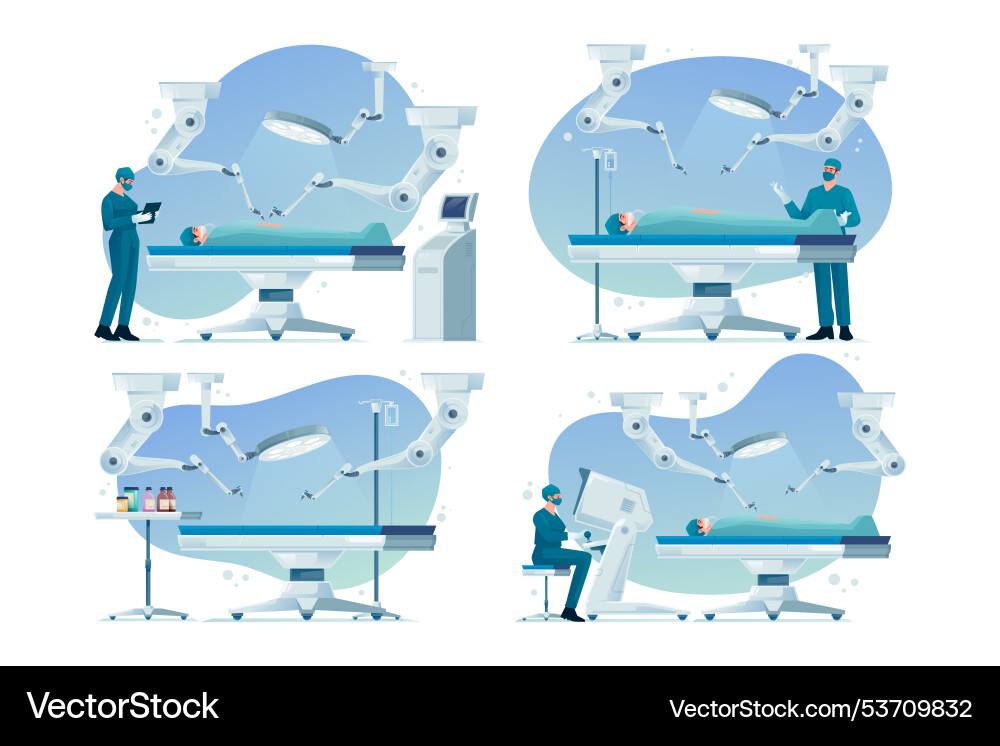 VectorStock
VectorStock.com/53709832