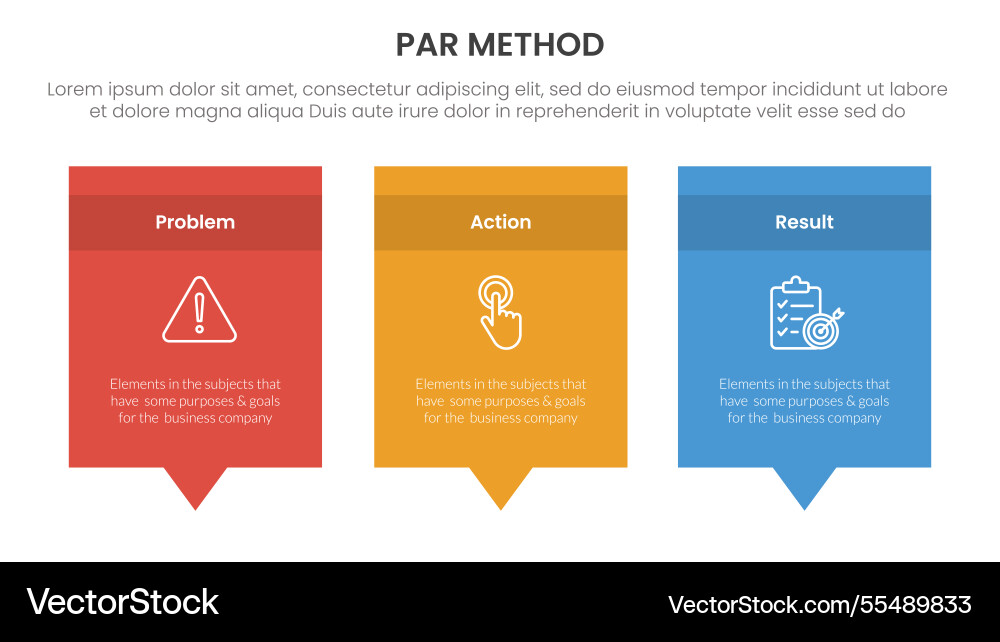 PAR METHOD

Lorem ipsum dolor sit amet, consectetur adipiscing elit, sed do eiusmod tempor incididunt ut labore et dolore magna aliqua Duis aute irure dolor in reprehenderit in voluptate velit esse sed do

Problem

Elements in the subjects that have some purposes & goals for the business company

Action

Elements in the subjects that have some purposes & goals for the business company

Result

Elements in the subjects that have some purposes & goals for the business company

VectorStock

VectorStock.com/55489833