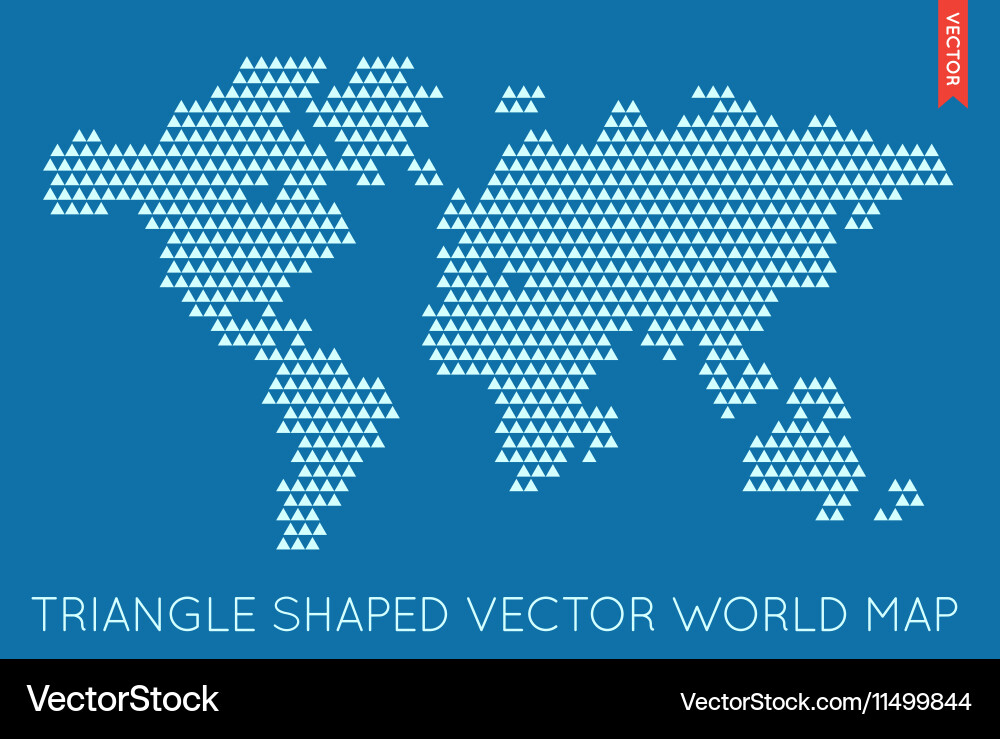 VECTOR

TRIANGLE SHAPED VECTOR WORLD MAP

VectorStock

VectorStock.com/11499844