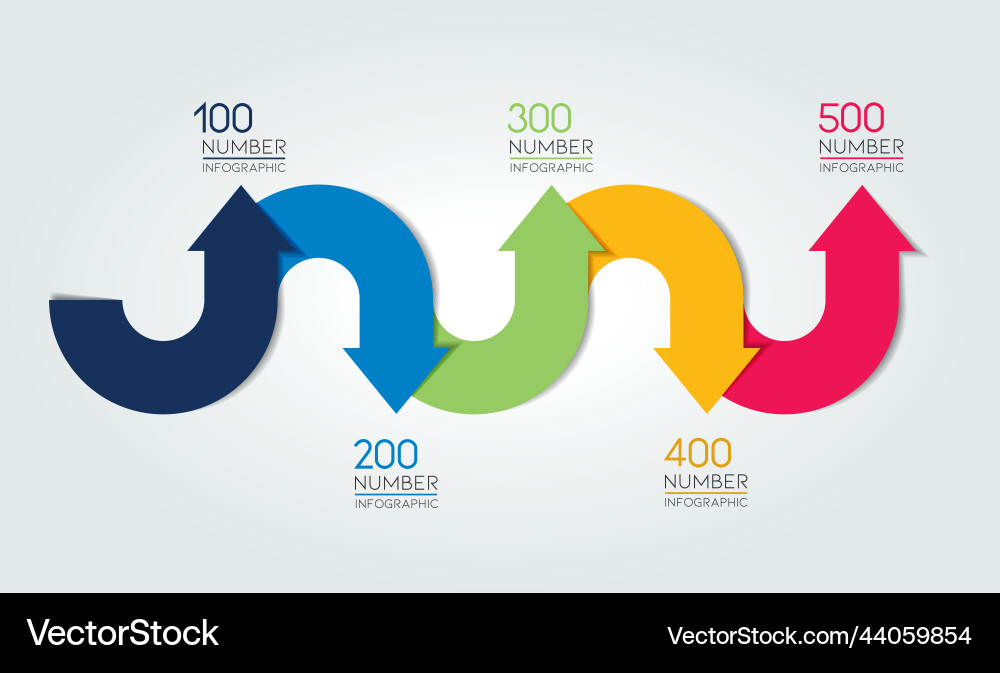 100
NUMBER
INFOGRAPHIC

300
NUMBER
INFOGRAPHIC

500
NUMBER
INFOGRAPHIC

200
NUMBER
INFOGRAPHIC

400
NUMBER
INFOGRAPHIC

VectorStock

VectorStock.com/44059854