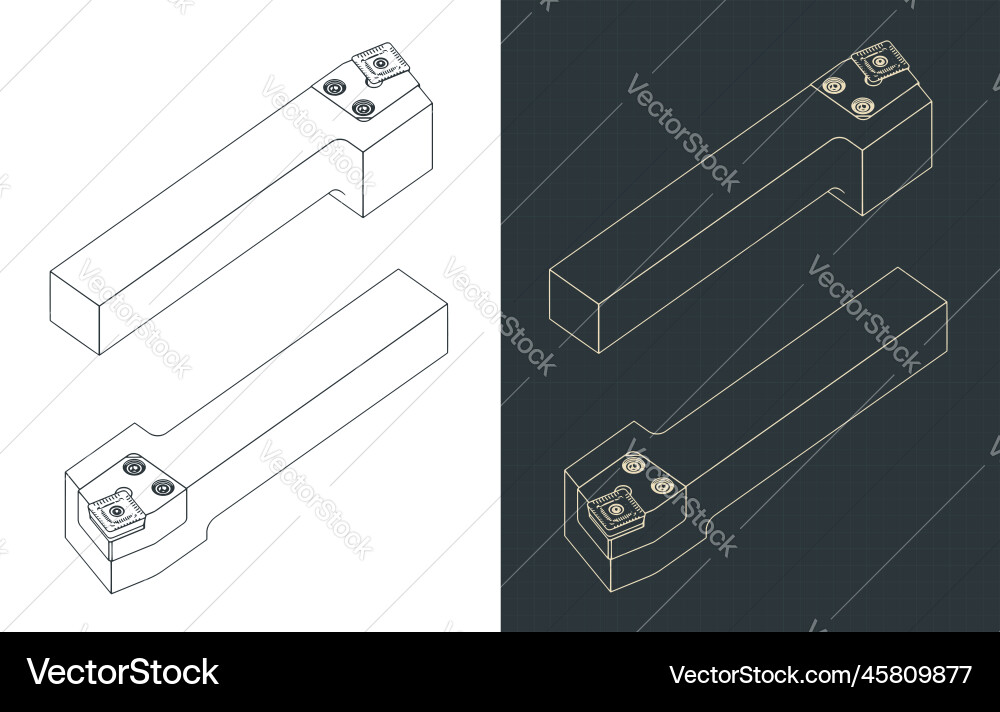 VectorStock
VectorStock
VectorStock
VectorStock
VectorStock
VectorStock
VectorStock
VectorStock

VectorStock®

VectorStock.com/45809877