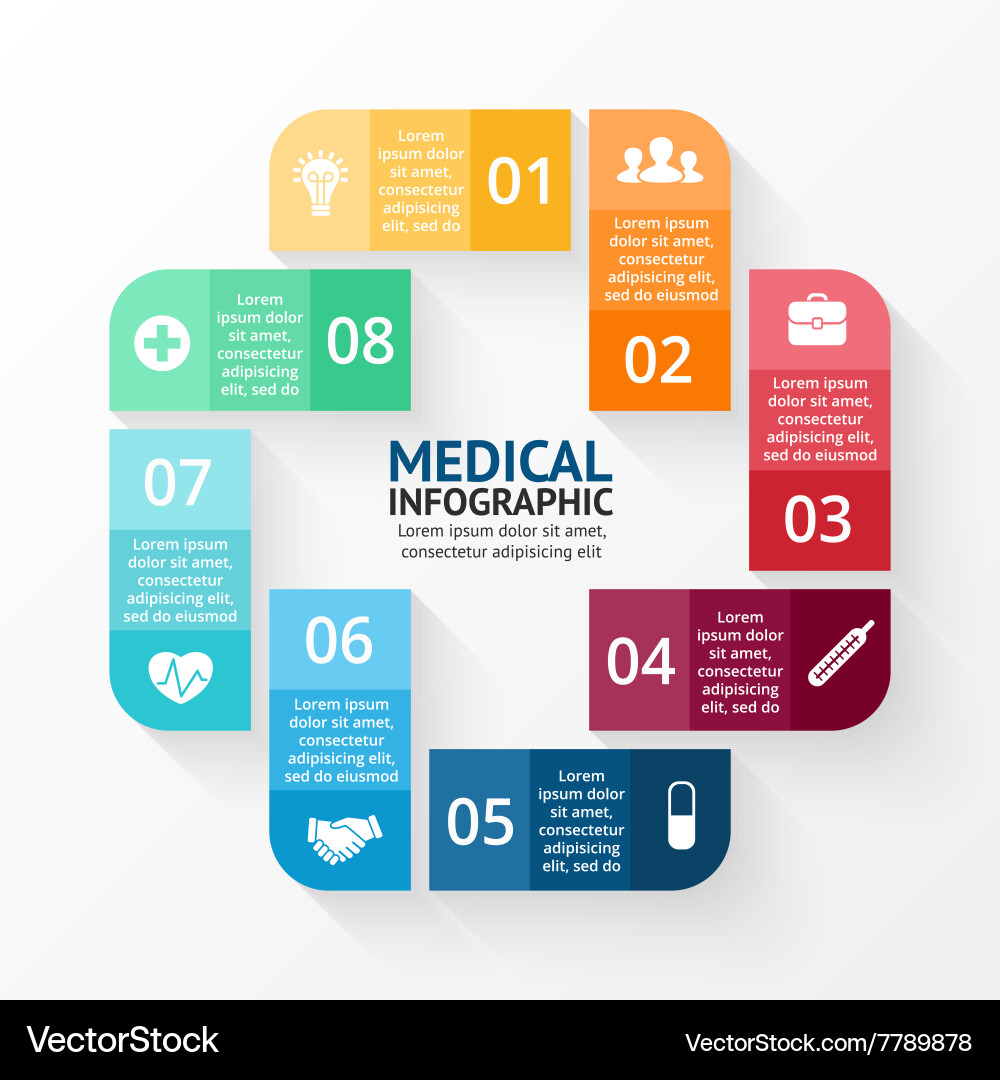 Lorem ipsum dolor sit amet, consectetur adipisicing elit, sed do

01

Lorem ipsum dolor sit amet, consectetur adipisicing elit, sed do eiusmod

02

Lorem ipsum dolor sit amet, consectetur adipisicing elit, sed do eiusmod

03

04

Lorem ipsum dolor sit amet, consectetur adipisicing elit, sed do

05

Lorem ipsum dolor sit amet, consectetur adipisicing elit, sed do

06

Lorem ipsum dolor sit amet, consectetur adipisicing elit, sed do eiusmod

07

Lorem ipsum dolor sit amet, consectetur adipisicing elit, sed do eiusmod

Lorem ipsum dolor sit amet, consectetur adipisicing elit, sed do

08

MEDICAL
INFOGRAPHIC
Lorem ipsum dolor sit amet, consectetur adipisicing elit

VectorStock®

VectorStock.com/7789878