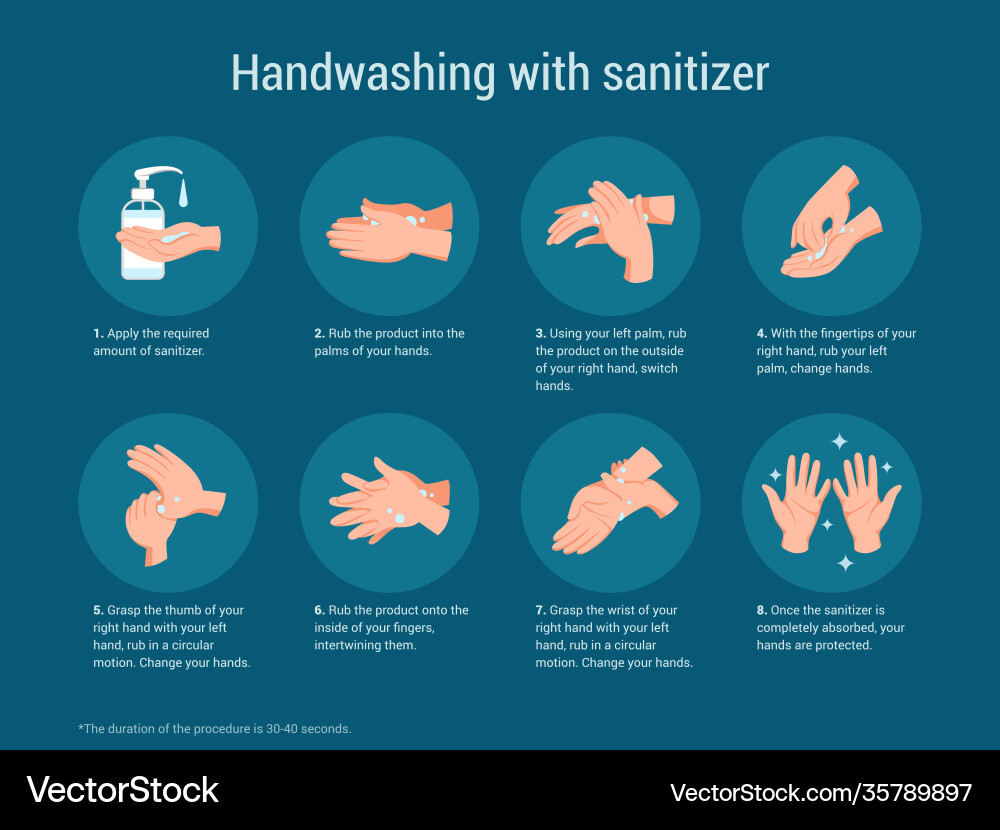 Handwashing with sanitizer

1. Apply the required amount of sanitizer.

2. Rub the product into the palms of your hands.

3. Using your left palm, rub the product on the outside of your right hand, switch hands.

4. With the fingertips of your right hand, rub your left palm, change hands.

5. Grasp the thumb of your right hand with your left hand, rub in a circular motion. Change your hands.

6. Rub the product onto the inside of your fingers, intertwining them.

7. Grasp the wrist of your right hand with your left hand, rub in a circular motion. Change your hands.

8. Once the sanitizer is completely absorbed, your hands are protected.

*The duration of the procedure is 30-40 seconds.

VectorStock

VectorStock.com/35789897