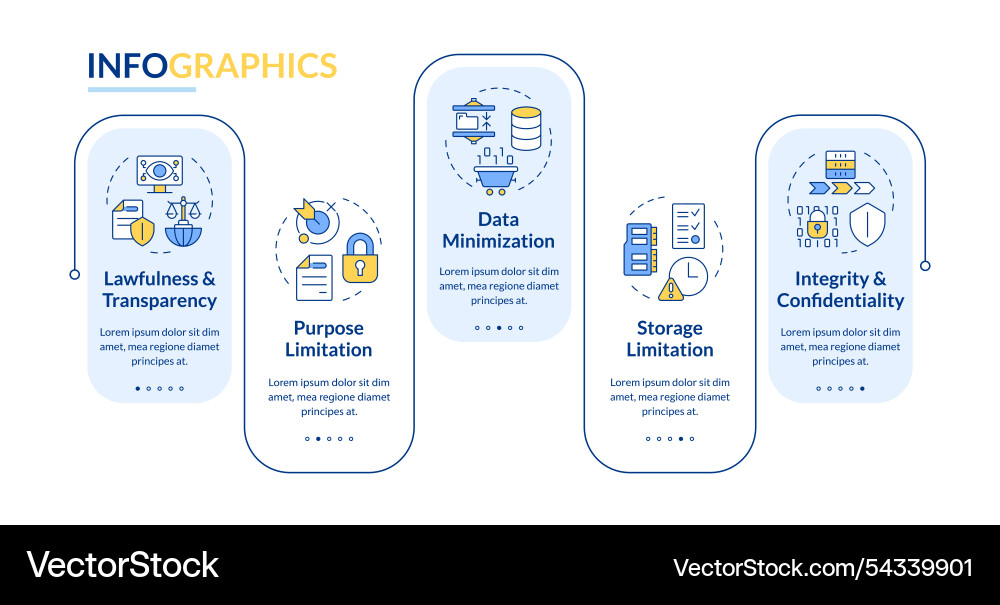 INFOGRAPHICS

Lawfulness & Transparency

Lorem ipsum dolor sit dim amet, mea regione diamet principes at.

Purpose Limitation

Lorem ipsum dolor sit dim amet, mea regione diamet principes at.

Data Minimization

Lorem ipsum dolor sit dim amet, mea regione diamet principes at.

Storage Limitation

Lorem ipsum dolor sit dim amet, mea regione diamet principes at.

Integrity & Confidentiality

Lorem ipsum dolor sit dim amet, mea regione diamet principes at.

VectorStock

VectorStock.com/54339901