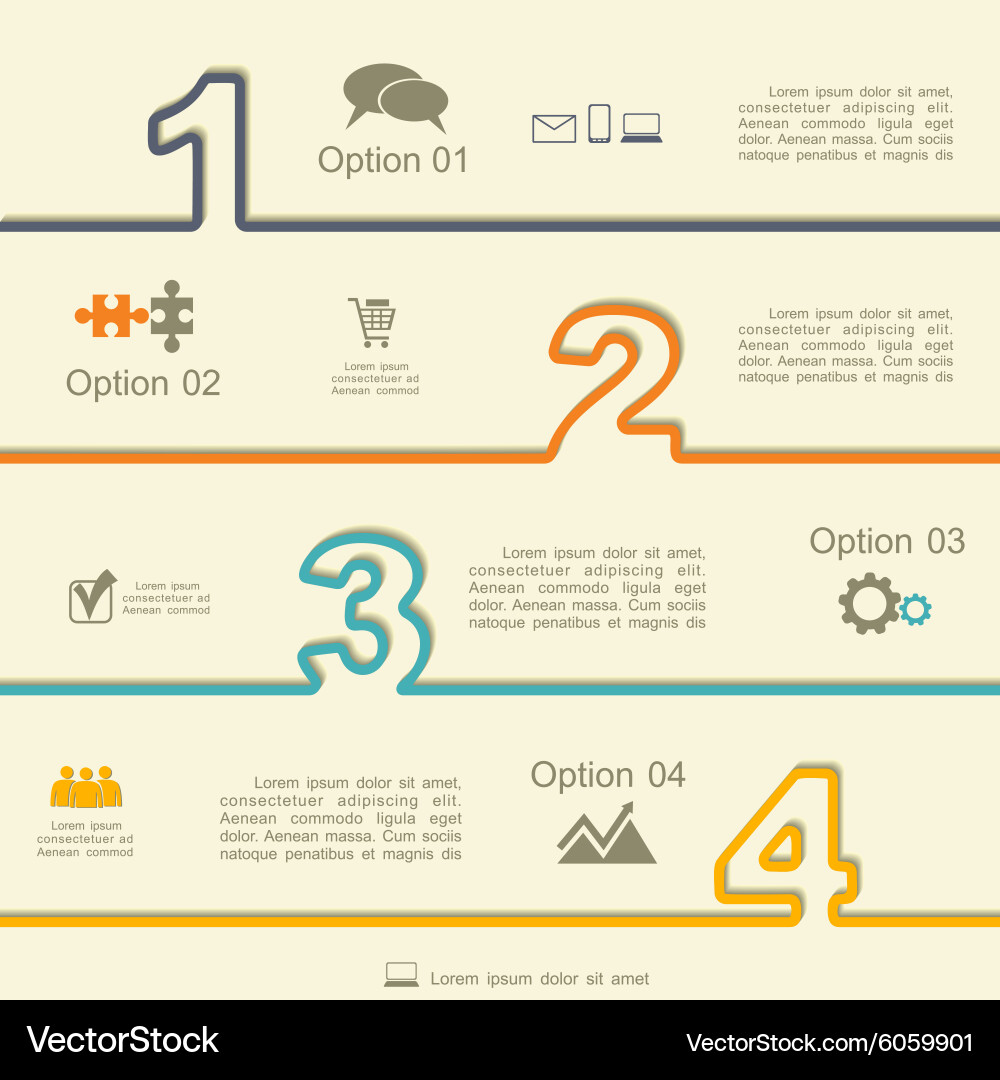 1

Option 01

Lorem ipsum dolor sit amet, consectetuer adipiscing elit. Aenean commodo ligula eget dolor. Aenean massa. Cum sociis natoque penatibus et magnis dis

Option 02

Lorem ipsum consectetuer ad Aenean commod

2

Lorem ipsum dolor sit amet, consectetuer adipiscing elit. Aenean commodo ligula eget dolor. Aenean massa. Cum sociis natoque penatibus et magnis dis

Lorem ipsum consectetuer ad Aenean commod

3

Lorem ipsum dolor sit amet, consectetuer adipiscing elit. Aenean commodo ligula eget dolor. Aenean massa. Cum sociis natoque penatibus et magnis dis

Option 03

Lorem ipsum consectetuer ad Aenean commod

Lorem ipsum dolor sit amet, consectetuer adipiscing elit. Aenean commodo ligula eget dolor. Aenean massa. Cum sociis natoque penatibus et magnis dis

Option 04

4

Lorem ipsum dolor sit amet

VectorStock

VectorStock.com/6059901