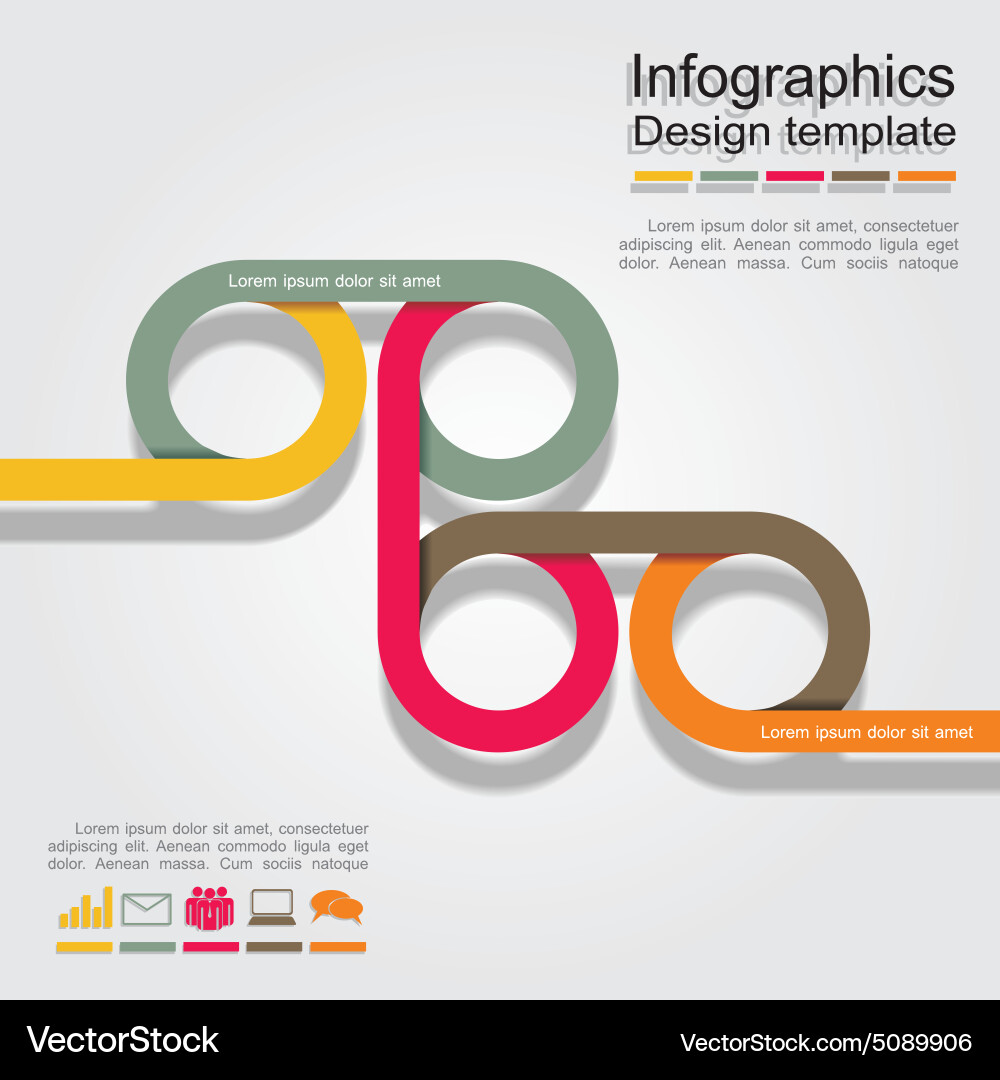 Infographics
Design template

Lorem ipsum dolor sit amet, consectetuer adipiscing elit. Aenean commodo ligula eget dolor. Aenean massa. Cum sociis natoque

Lorem ipsum dolor sit amet

Lorem ipsum dolor sit amet

Lorem ipsum dolor sit amet, consectetuer adipiscing elit. Aenean commodo ligula eget dolor. Aenean massa. Cum sociis natoque

VectorStock

VectorStock.com/5089906