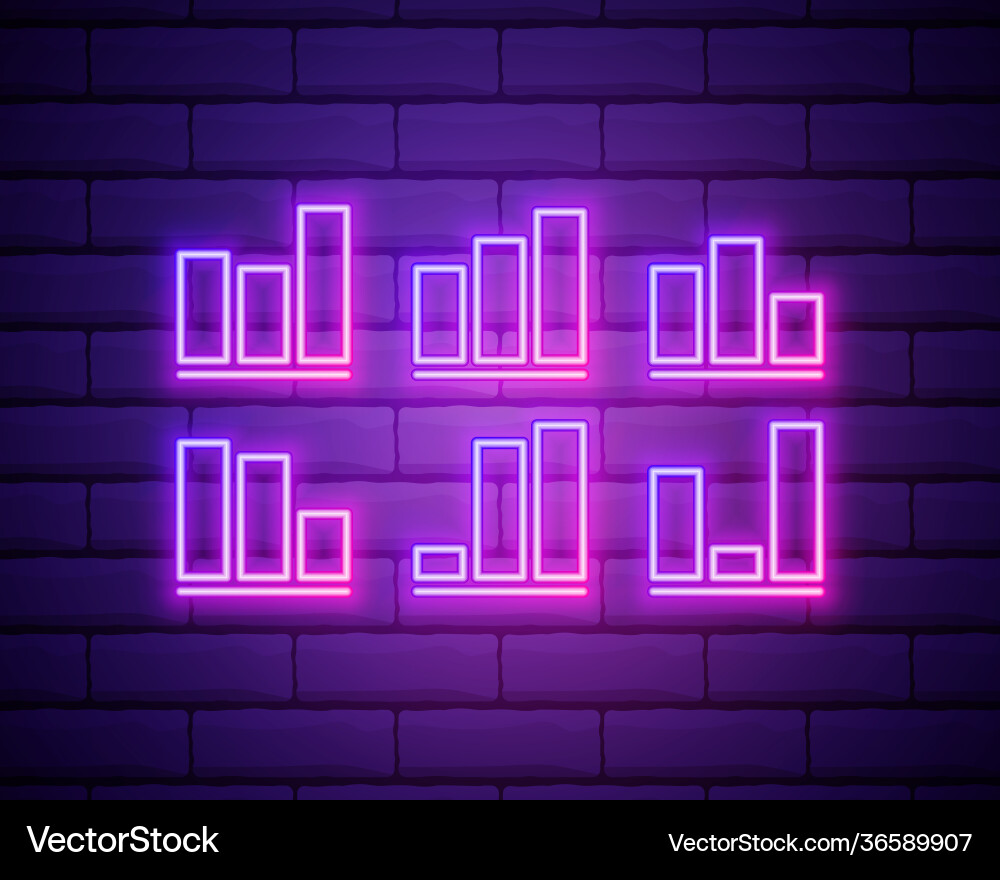 VectorStock

VectorStock.com/36589907