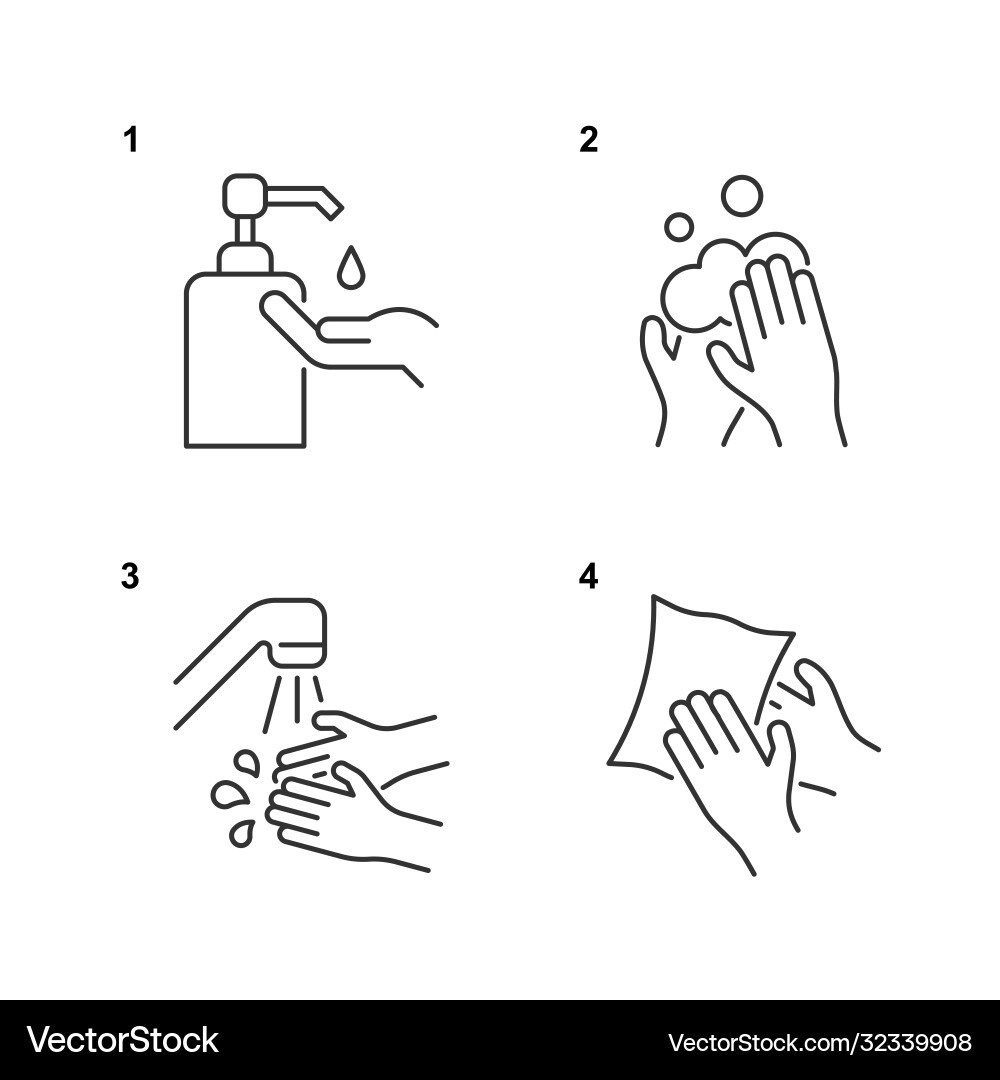 1

2

3

4

VectorStock®

VectorStock.com/32339908