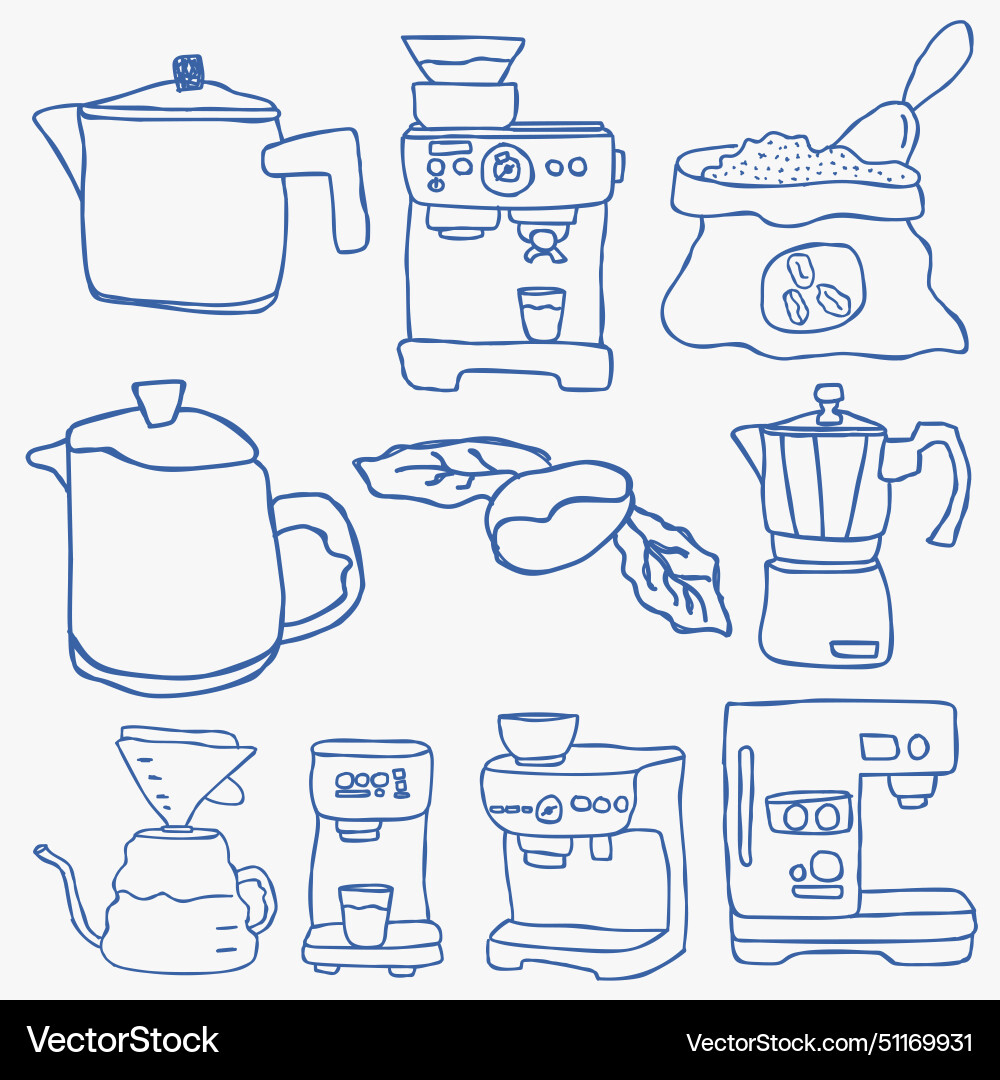 VectorStock®

VectorStock.com/51169931