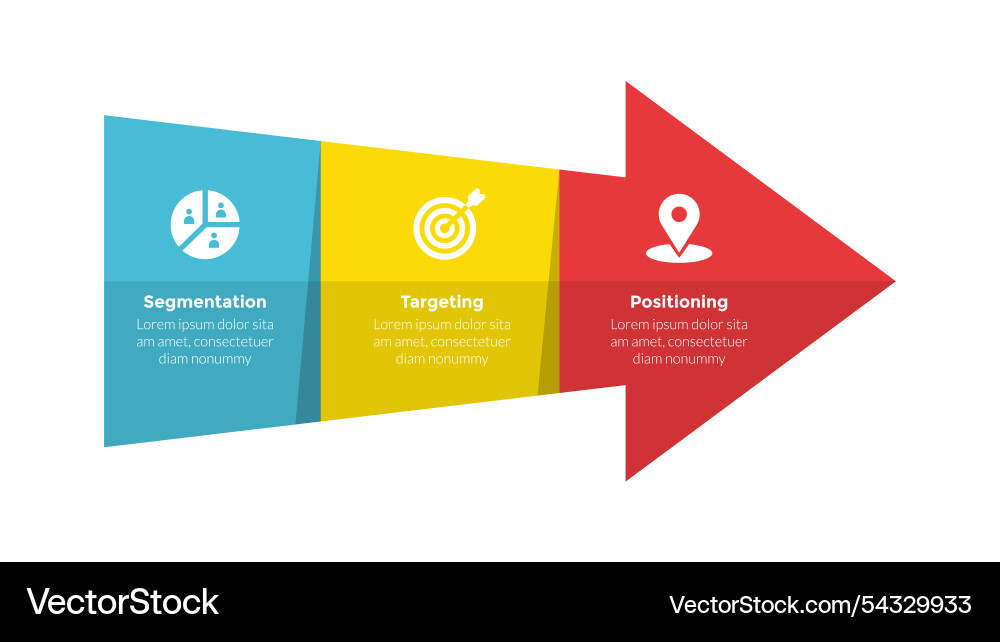 Segmentation
Lorem ipsum dolor sita am amet, consectetuer diam nonummy

Targeting
Lorem ipsum dolor sita am amet, consectetuer diam nonummy

Positioning
Lorem ipsum dolor sita am amet, consectetuer diam nonummy

VectorStock
VectorStock.com/54329933