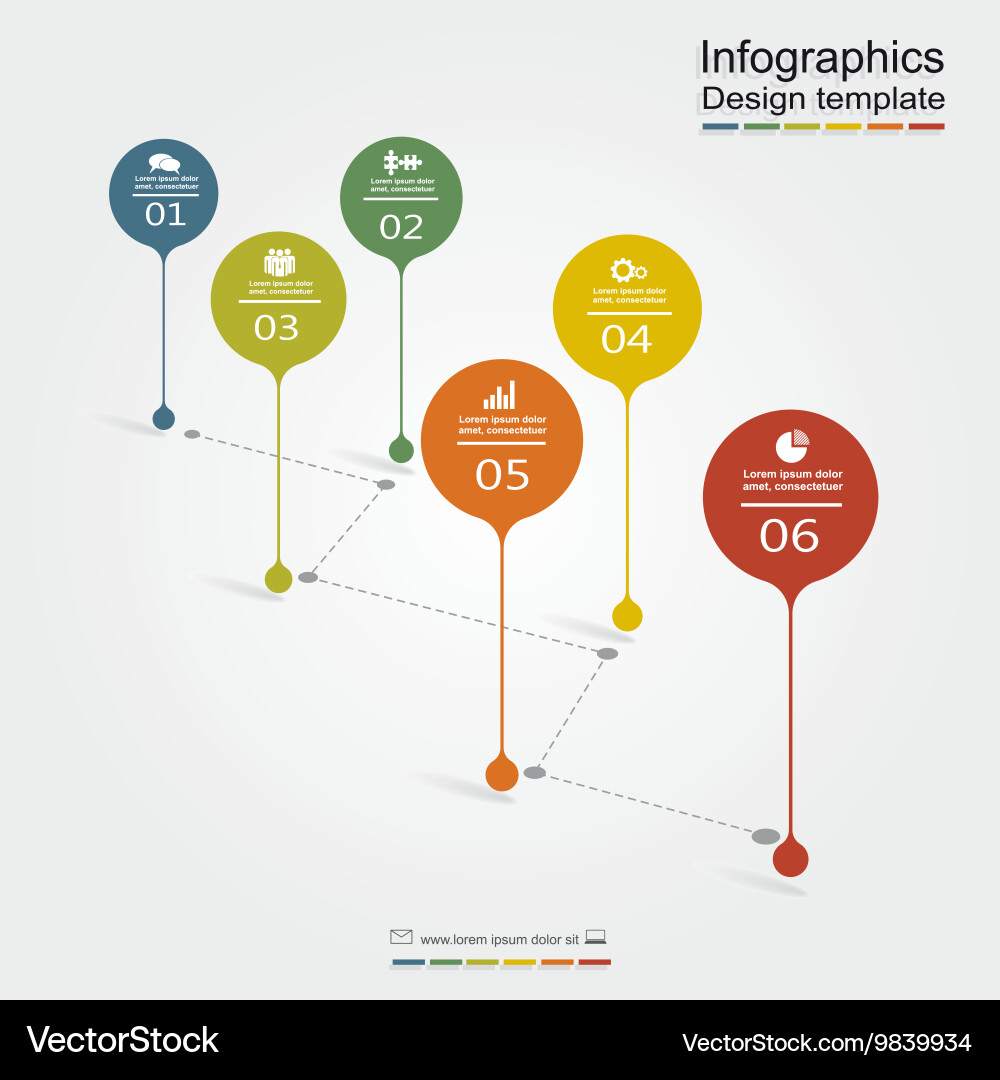 Infographics
Design template

Lorem ipsum dolor amet, consectetuer
01

Lorem ipsum dolor amet, consectetuer
02

Lorem ipsum dolor amet, consectetuer
03

Lorem ipsum dolor amet, consectetuer
04

Lorem ipsum dolor amet, consectetuer
05

Lorem ipsum dolor amet, consectetuer
06

www.lorem ipsum dolor sit

VectorStock
VectorStock.com/9839934