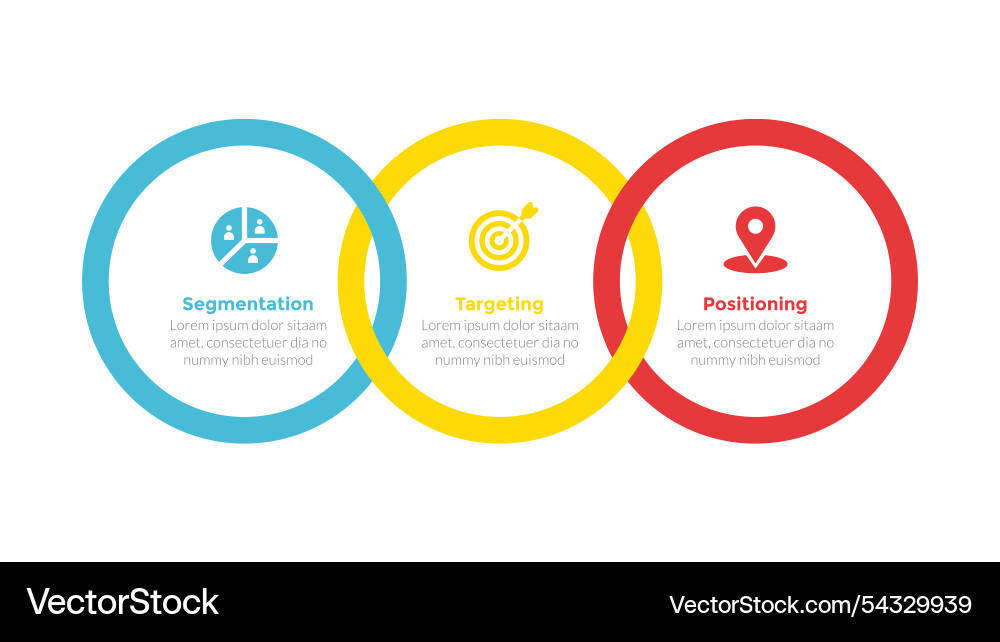 Segmentation
Lorem ipsum dolor sitaam amet, consectetuer dia no nummy nibh euismod

Targeting
Lorem ipsum dolor sitaam amet, consectetuer dia no nummy nibh euismod

Positioning
Lorem ipsum dolor sitaam amet, consectetuer dia no nummy nibh euismod

VectorStock

VectorStock.com/54329939