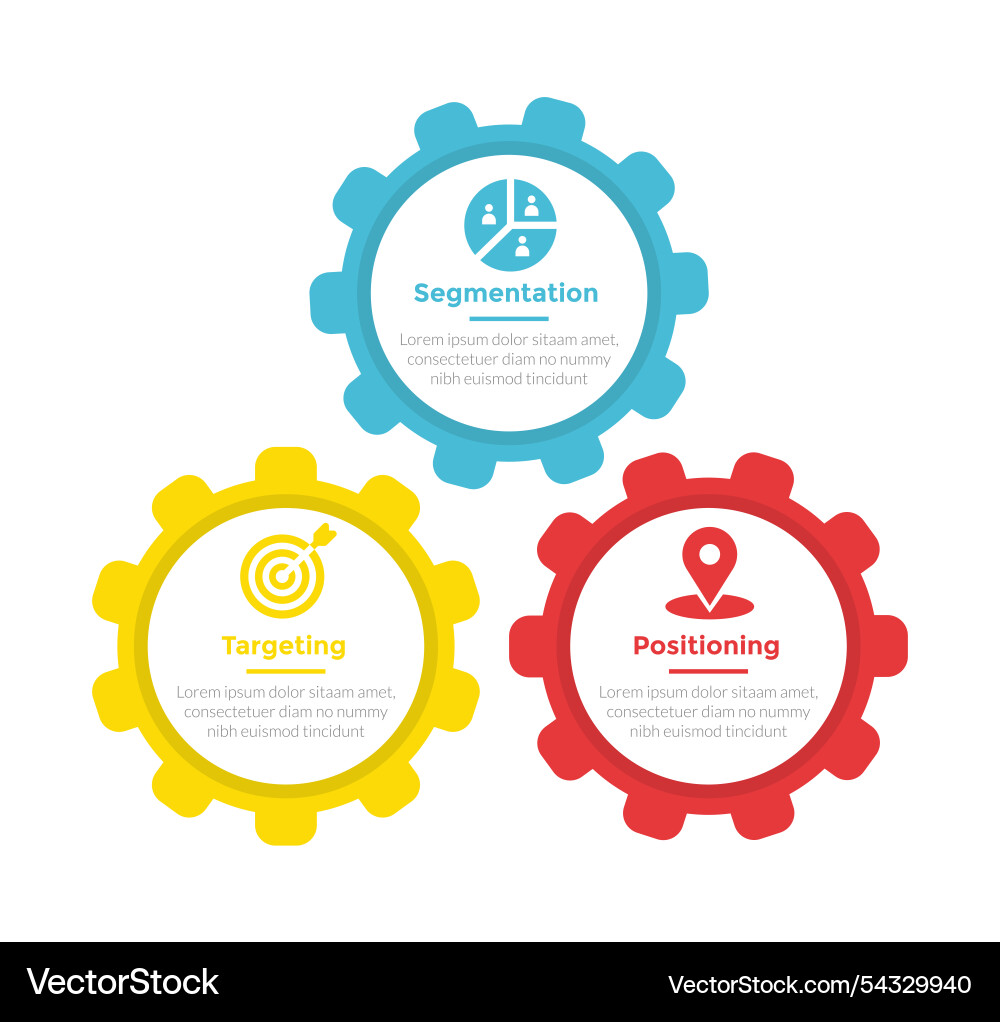 Segmentation

Lorem ipsum dolor sitaam amet, consectetuer diam no nummy nibh euismod tincidunt

Targeting

Lorem ipsum dolor sitaam amet, consectetuer diam no nummy nibh euismod tincidunt

Positioning

Lorem ipsum dolor sitaam amet, consectetuer diam no nummy nibh euismod tincidunt

VectorStock

VectorStock.com/54329940