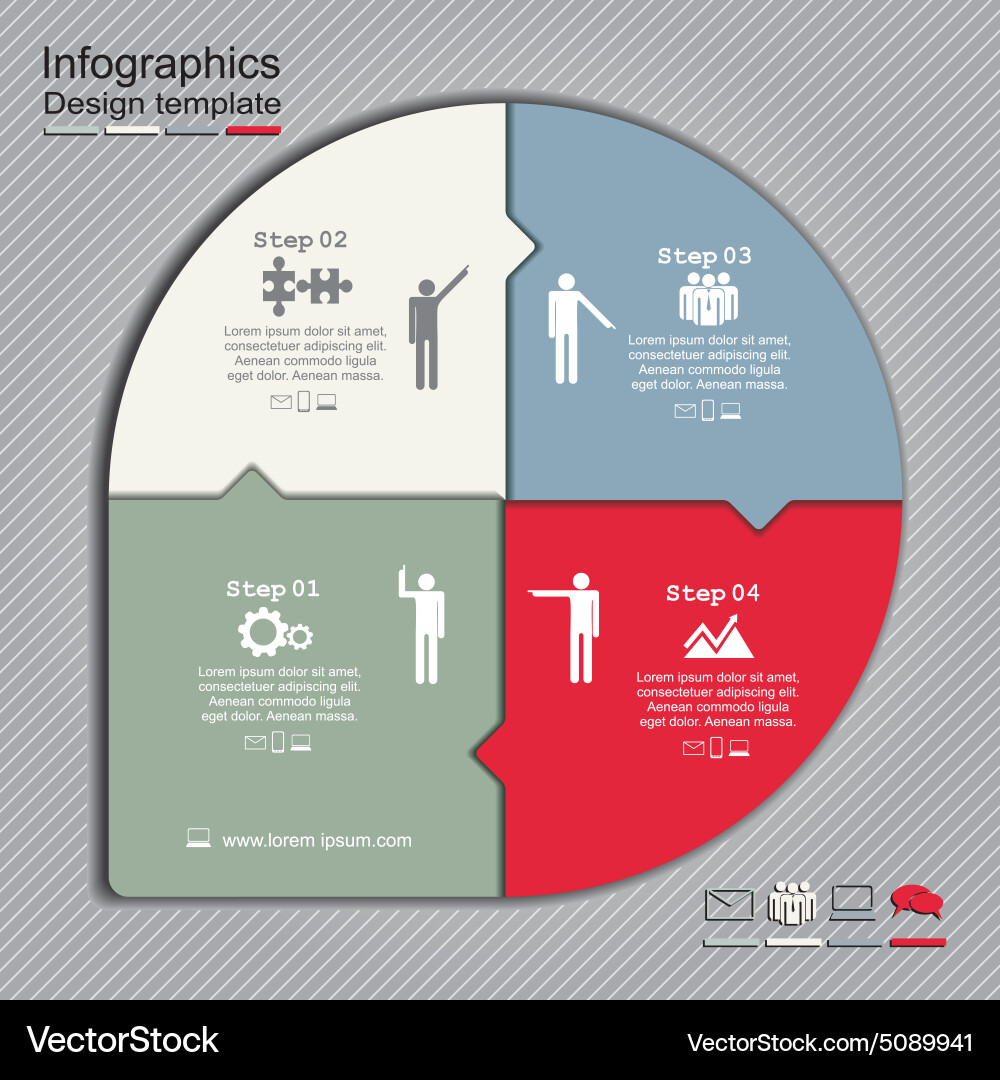 Infographics
Design template

Step 02

Lorem ipsum dolor sit amet, consectetuer adipiscing elit. Aenean commodo ligula eget dolor. Aenean massa.

Step 03

Lorem ipsum dolor sit amet, consectetuer adipiscing elit. Aenean commodo ligula eget dolor. Aenean massa.

Step 01

Lorem ipsum dolor sit amet, consectetuer adipiscing elit. Aenean commodo ligula eget dolor. Aenean massa.

Step 04

Lorem ipsum dolor sit amet, consectetuer adipiscing elit. Aenean commodo ligula eget dolor. Aenean massa.

www.lorem ipsum.com

VectorStock

VectorStock.com/5089941