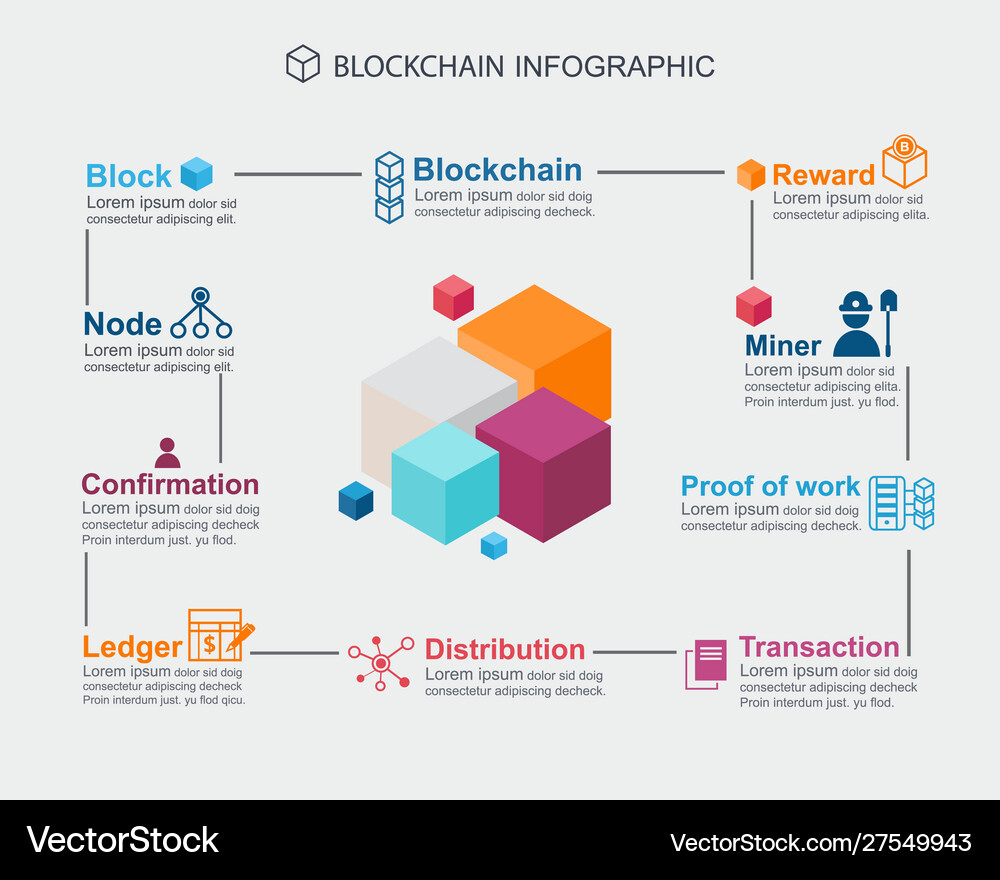 BLOCKCHAIN INFOGRAPHIC

Block
Lorem ipsum dolor sid consectetur adipiscing elit.

Blockchain
Lorem ipsum dolor sid doig consectetur adipiscing decheck.

Reward
Lorem ipsum dolor sid consectetur adipiscing elita.

Node
Lorem ipsum dolor sid consectetur adipiscing elit.

Miner
Lorem ipsum dolor sid consectetur adipiscing elita. Proin interdum just. yu flod.

Confirmation
Lorem ipsum dolor sid doig consectetur adipiscing decheck Proin interdum just. yu flod.

Proof of work
Lorem ipsum dolor sid doig consectetur adipiscing decheck.

Ledger
Lorem ipsum dolor sid doig consectetur adipiscing decheck Proin interdum just. yu flod qicu.

Distribution
Lorem ipsum dolor sid doig consectetur adipiscing decheck.

Transaction
Lorem ipsum dolor sid doig consectetur adipiscing decheck Proin interdum just. yu flod.

VectorStock
VectorStock.com/27549943