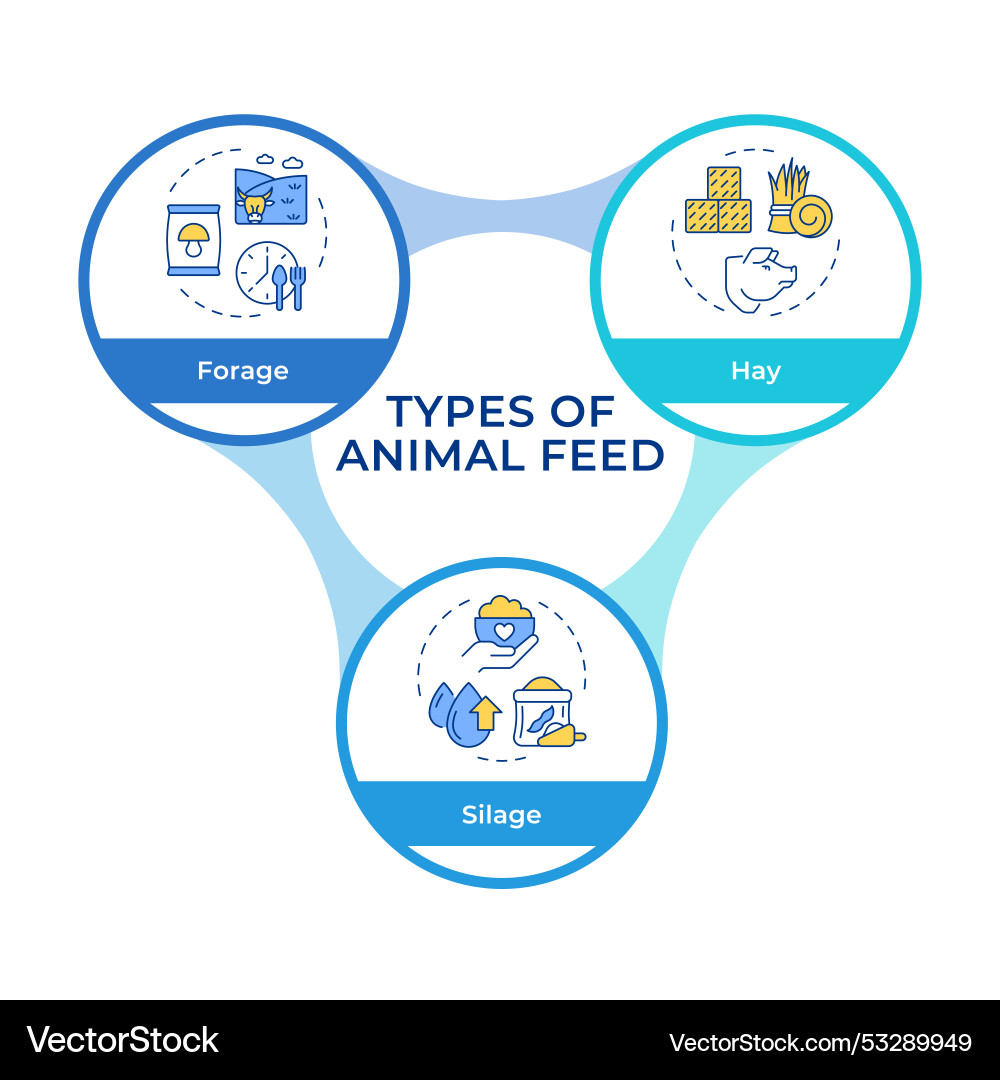 Forage

Hay

TYPES OF ANIMAL FEED

Silage

VectorStock

VectorStock.com/53289949