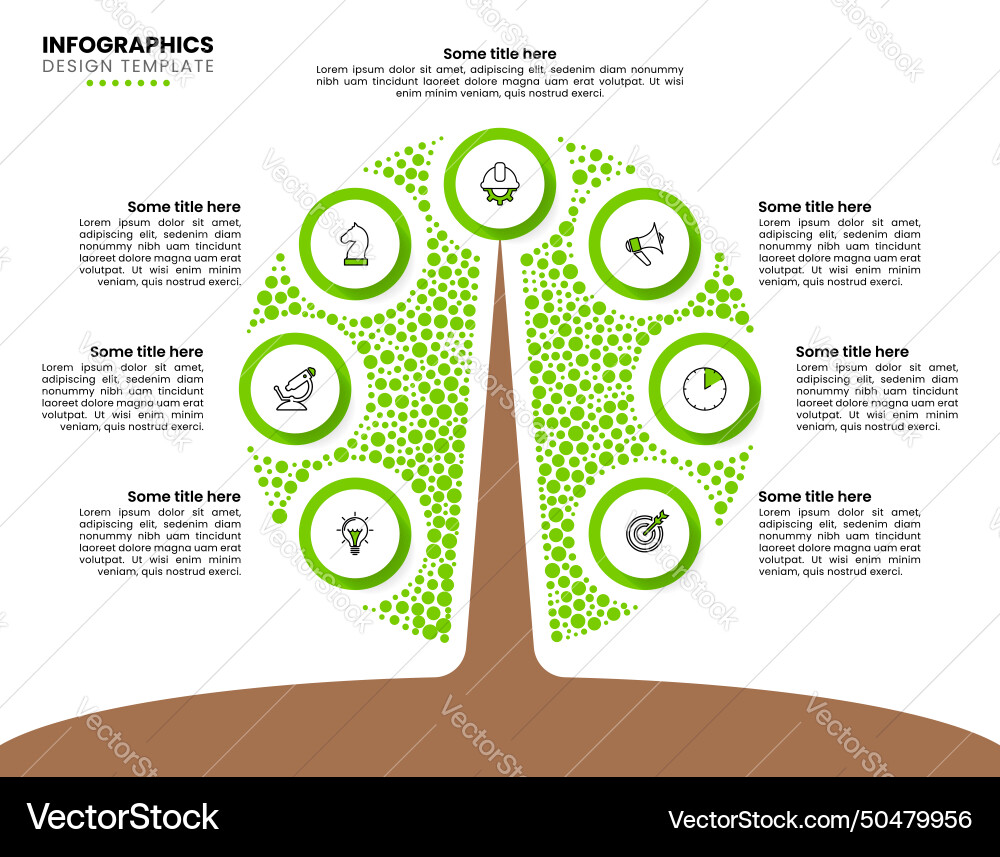 INFOGRAPHICS
DESIGN TEMPLATE

Some title here
Lorem ipsum dolor sit amet, adipiscing elit, sedenim diam nonummy nibh uam tincidunt laoreet dolore magna uam erat volutpat. Ut wisi enim minim veniam, quis nostrud exerci.

Some title here
Lorem ipsum dolor sit amet, adipiscing elit, sedenim diam nonummy nibh uam tincidunt laoreet dolore magna uam erat volutpat. Ut wisi enim minim veniam, quis nostrud exerci.

Some title here
Lorem ipsum dolor sit amet, adipiscing elit, sedenim diam nonummy nibh uam tincidunt laoreet dolore magna uam erat volutpat. Ut wisi enim minim veniam, quis nostrud exerci.

Some title here
Lorem ipsum dolor sit amet, adipiscing elit, sedenim diam nonummy nibh uam tincidunt laoreet dolore magna uam erat volutpat. Ut wisi enim minim veniam, quis nostrud exerci.

Some title here
Lorem ipsum dolor sit amet, adipiscing elit, sedenim diam nonummy nibh uam tincidunt laoreet dolore magna uam erat volutpat. Ut wisi enim minim veniam, quis nostrud exerci.

Some title here
Lorem ipsum dolor sit amet, adipiscing elit, sedenim diam nonummy nibh uam tincidunt laoreet dolore magna uam erat volutpat. Ut wisi enim minim veniam, quis nostrud exerci.

Some title here
Lorem ipsum dolor sit amet, adipiscing elit, sedenim diam nonummy nibh uam tincidunt laoreet dolore magna uam erat volutpat. Ut wisi enim minim veniam, quis nostrud exerci.

VectorStock
VectorStock.com/50479956